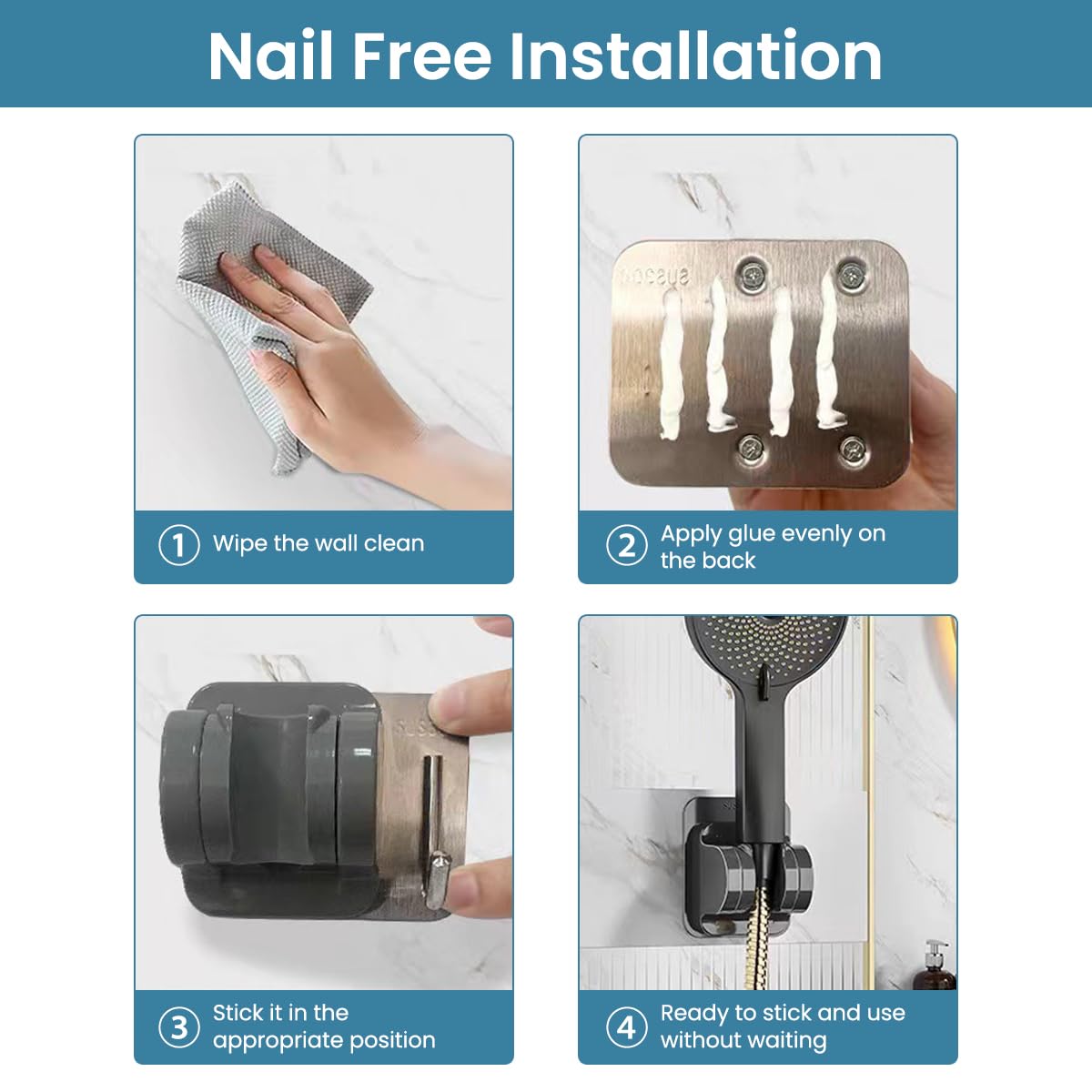 Nail Free Installation

1 Wipe the wall clean

2 Apply glue evenly on the back

3 Stick it in the appropriate position

4 Ready to stick and use without waiting