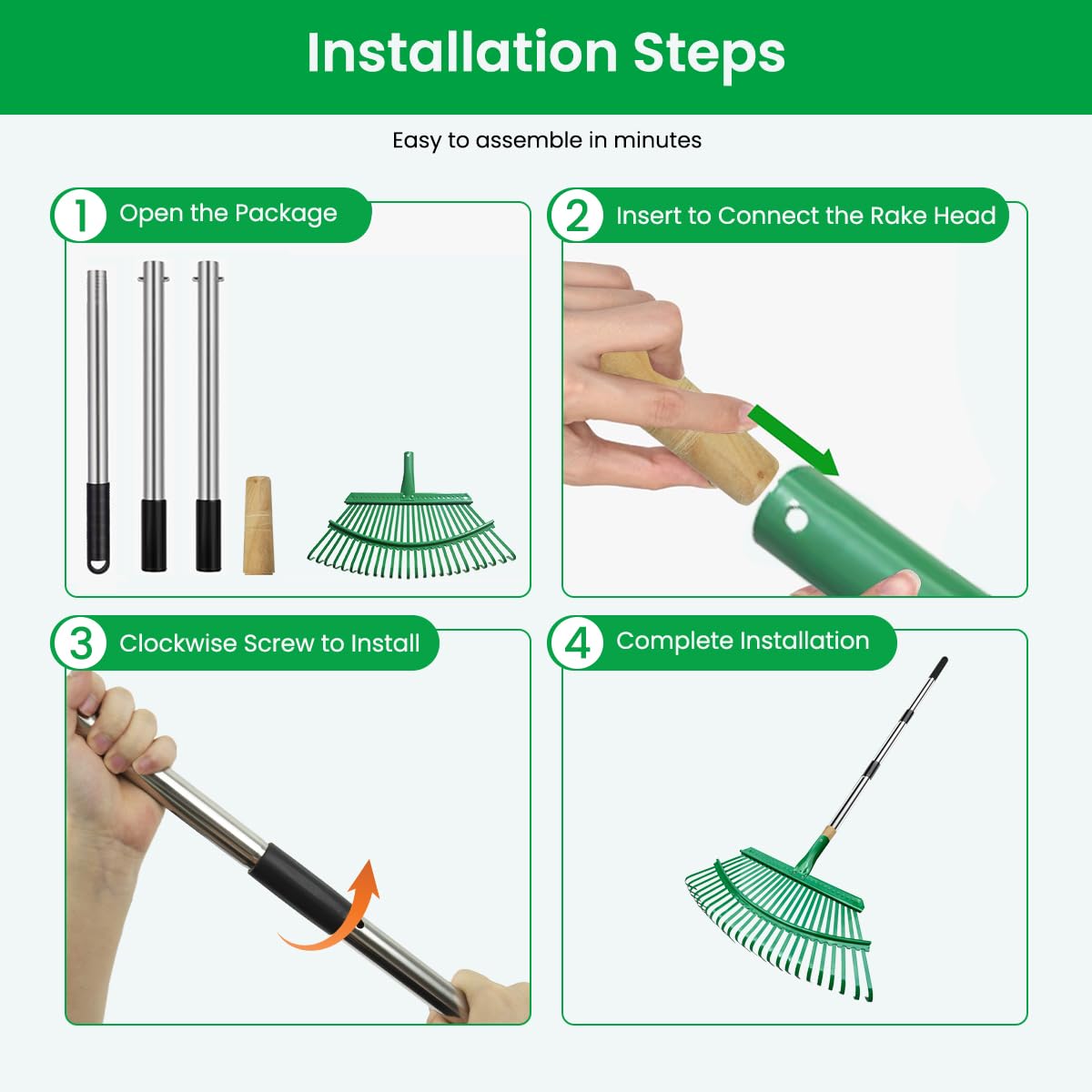 Installation Steps

Easy to assemble in minutes

1 Open the Package

2 Insert to Connect the Rake Head

3 Clockwise Screw to Install

4 Complete Installation