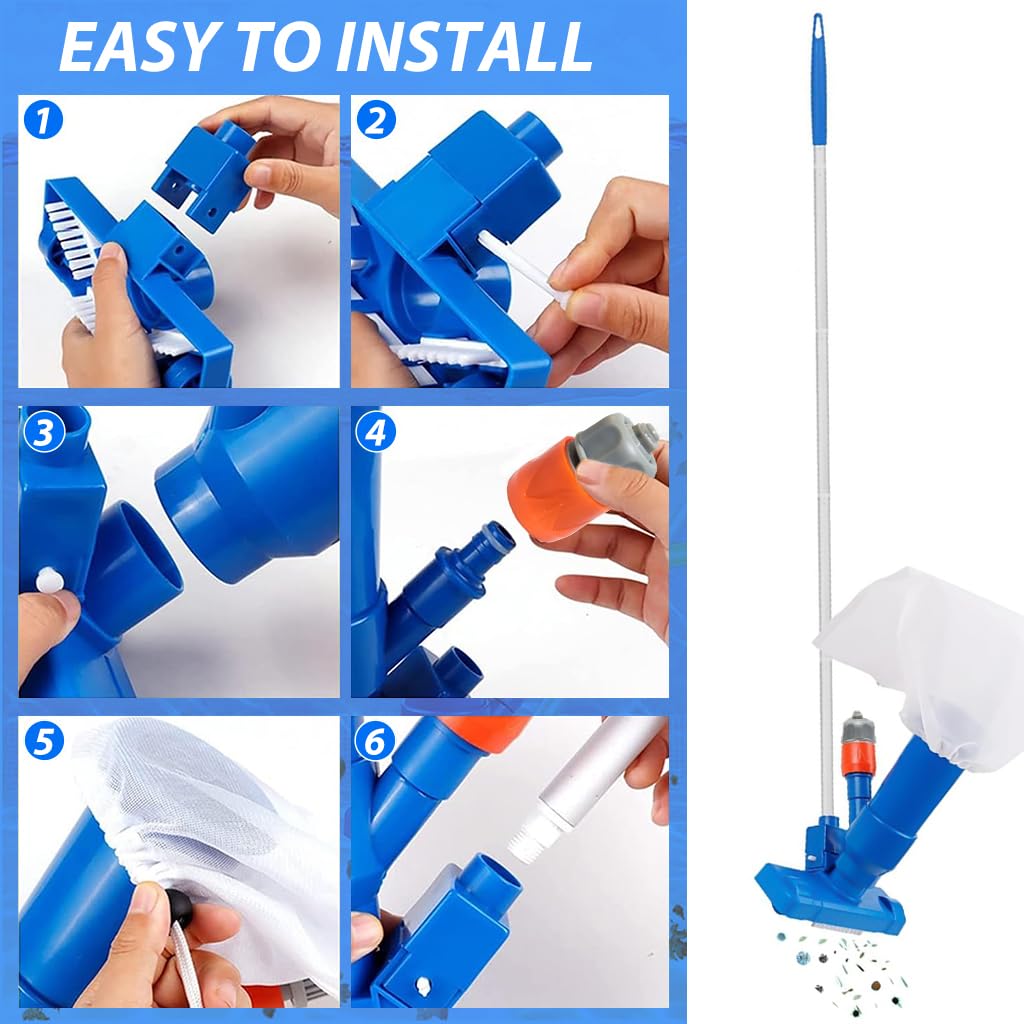 EASY TO INSTALL

1

2

3

4

5

6