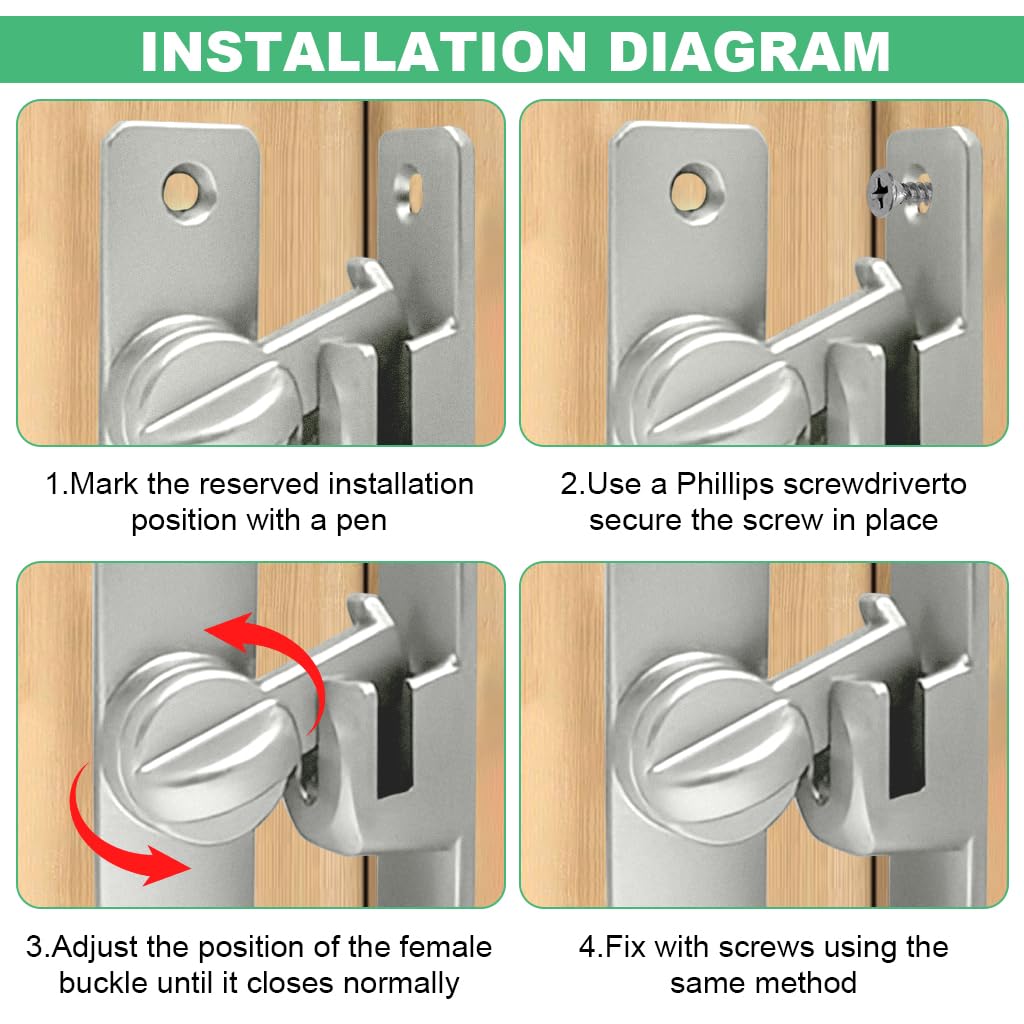 INSTALLATION DIAGRAM

1.Mark the reserved installation position with a pen

2.Use a Phillips screwdriverto secure the screw in place

3.Adjust the position of the female buckle until it closes normally

4.Fix with screws using the same method