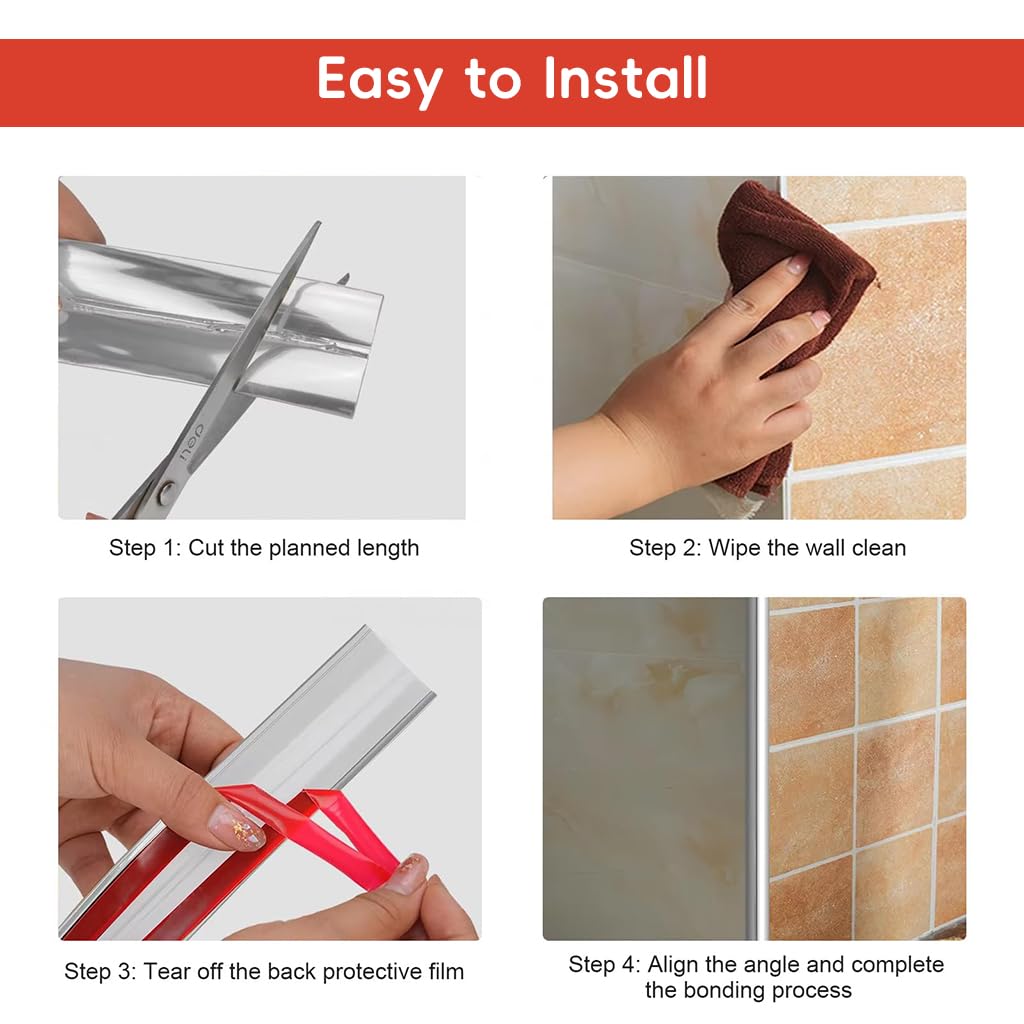 Easy to Install

deli

Step 1: Cut the planned length

Step 2: Wipe the wall clean

Step 3: Tear off the back protective film

Step 4: Align the angle and complete the bonding process