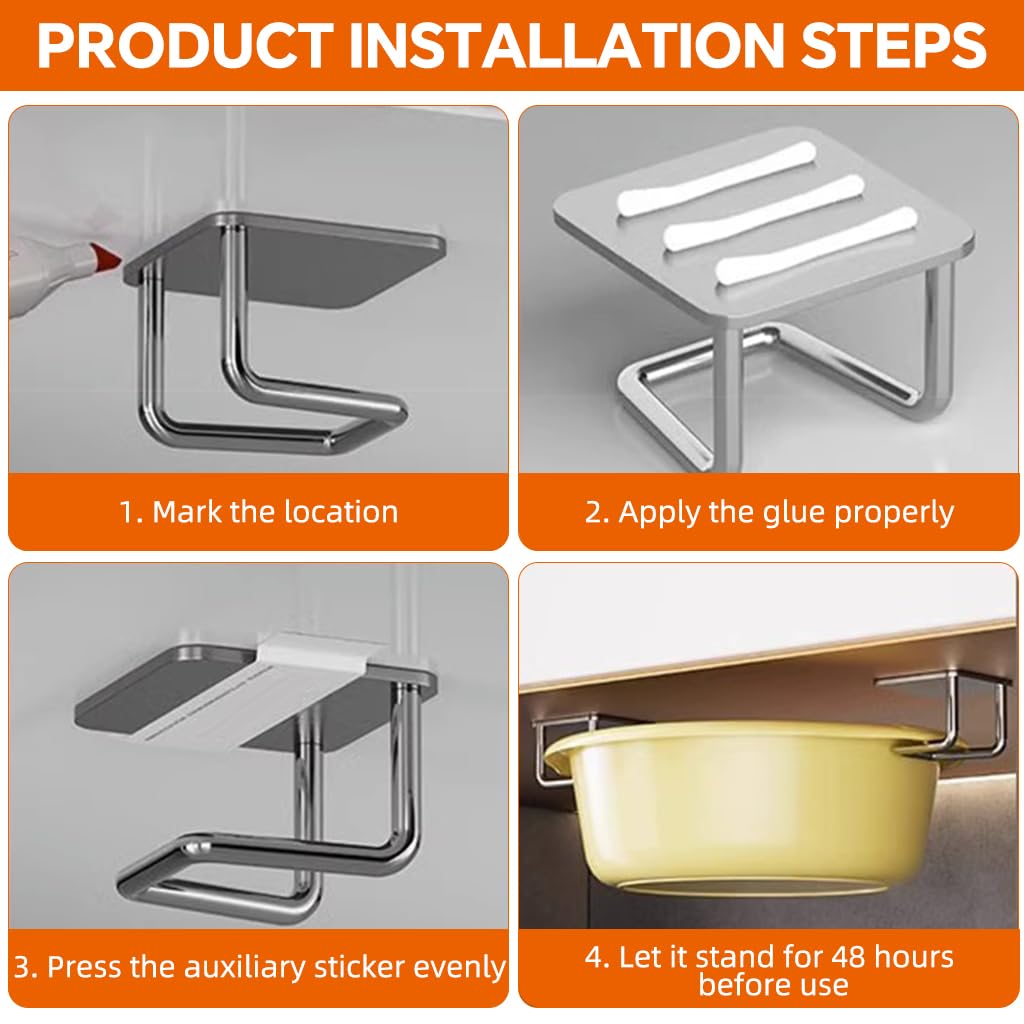 PRODUCT INSTALLATION STEPS

1. Mark the location

2. Apply the glue properly

3. Press the auxiliary sticker evenly

4. Let it stand for 48 hours before use