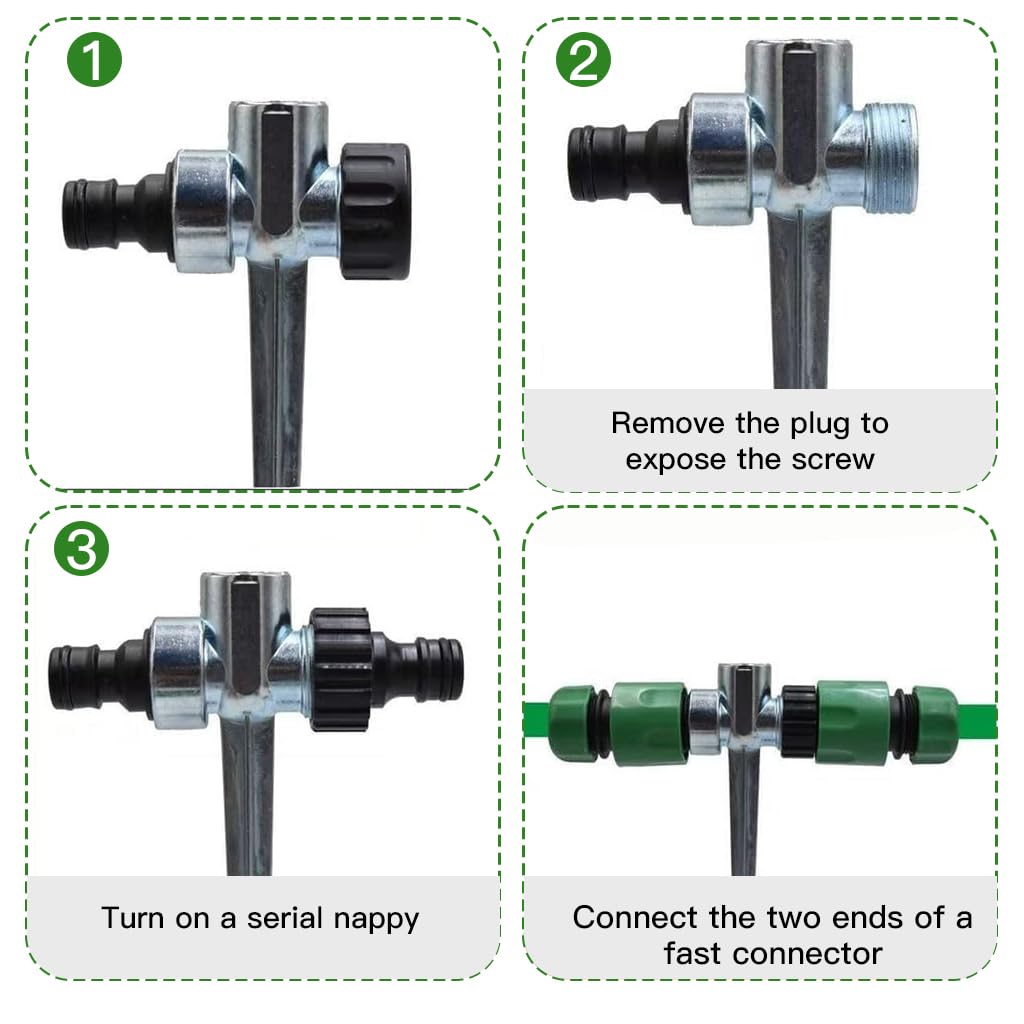 1

2

Remove the plug to expose the screw

3

Turn on a serial nappy

Connect the two ends of a fast connector