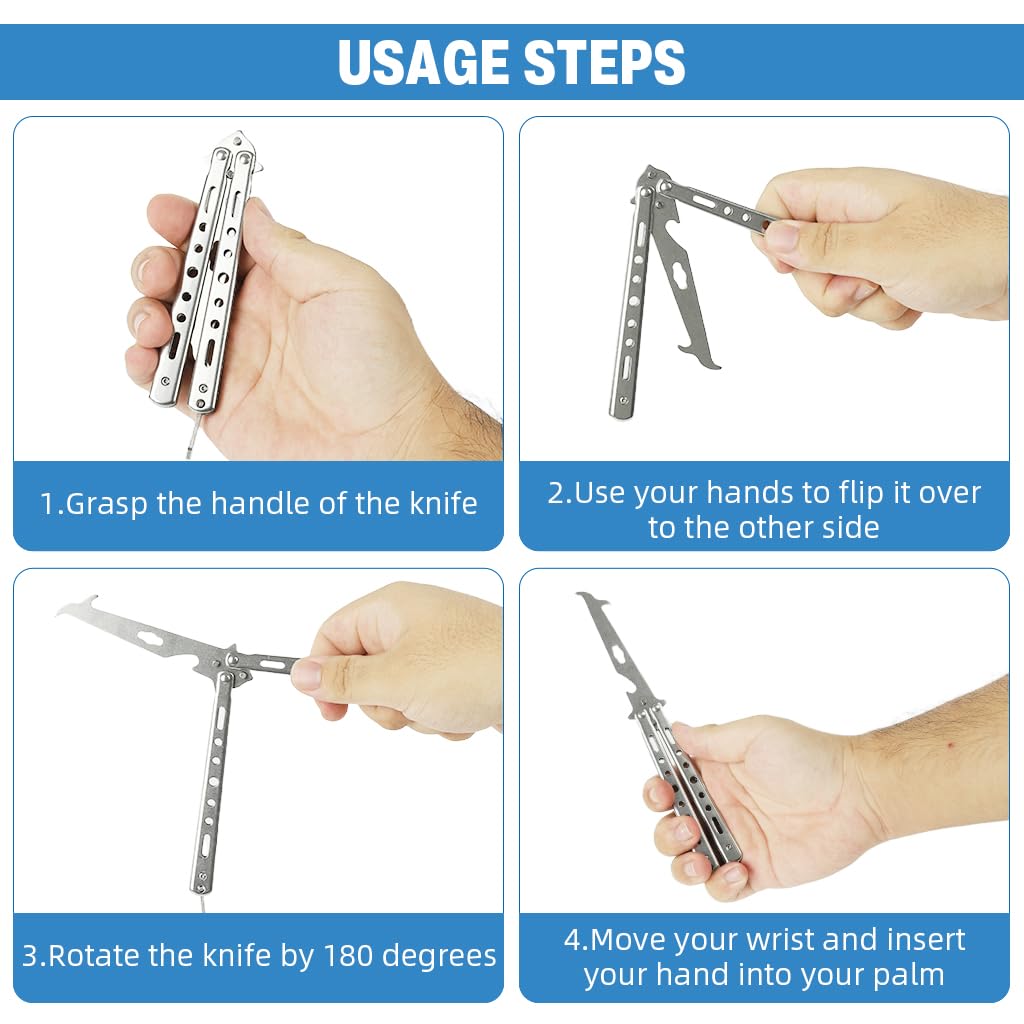 USAGE STEPS

1.Grasp the handle of the knife

2.Use your hands to flip it over to the other side

3.Rotate the knife by 180 degrees

4.Move your wrist and insert your hand into your palm