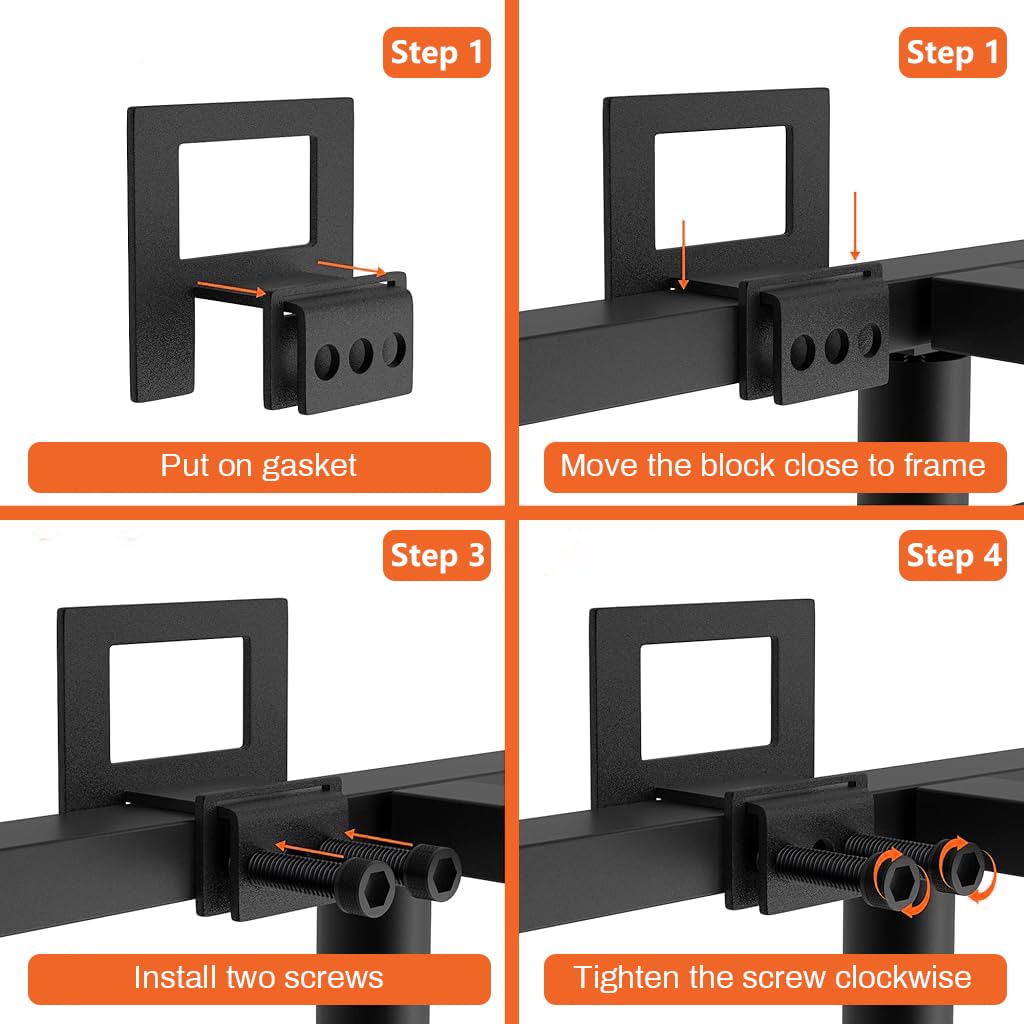 Step 1

Put on gasket

Step 1

Move the block close to frame

Step 3

Install two screws

Step 4

Tighten the screw clockwise