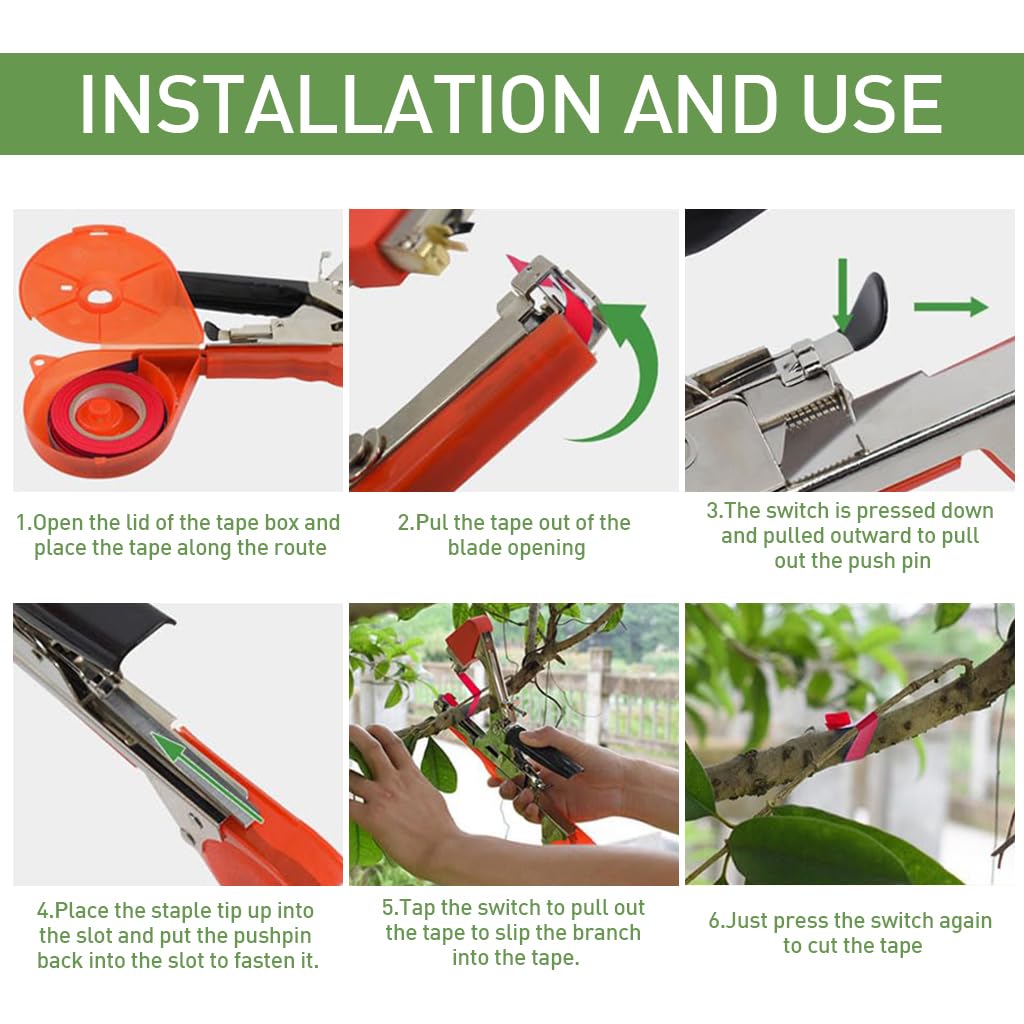 INSTALLATION AND USE

1.Open the lid of the tape box and place the tape along the route

2.Pul the tape out of the blade opening

3.The switch is pressed down and pulled outward to pull out the push pin

4.Place the staple tip up into the slot and put the pushpin back into the slot to fasten it.

5.Tap the switch to pull out the tape to slip the branch into the tape.

6.Just press the switch again to cut the tape