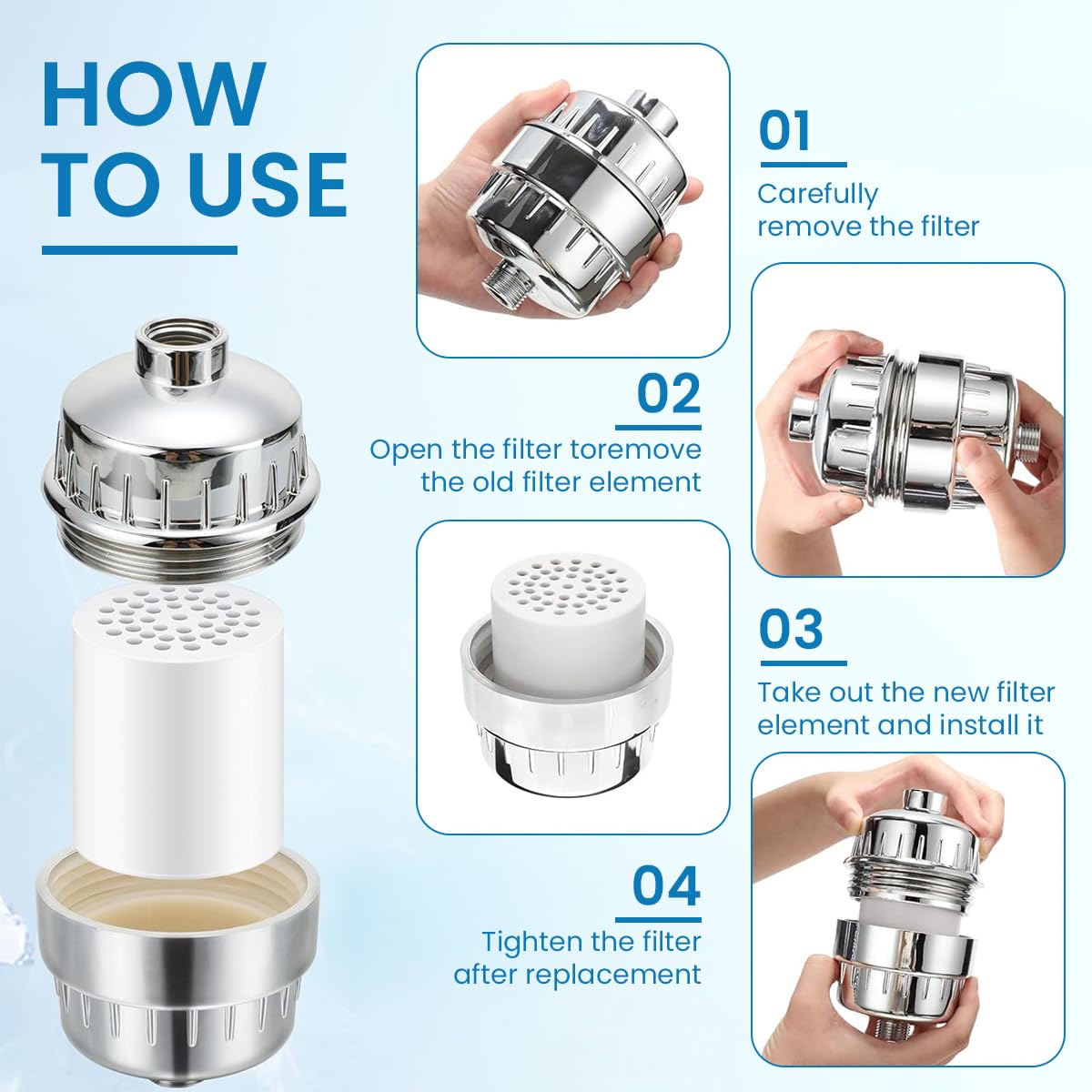 HOW TO USE

01
Carefully remove the filter

02
Open the filter toremove the old filter element

03
Take out the new filter element and install it

04
Tighten the filter after replacement