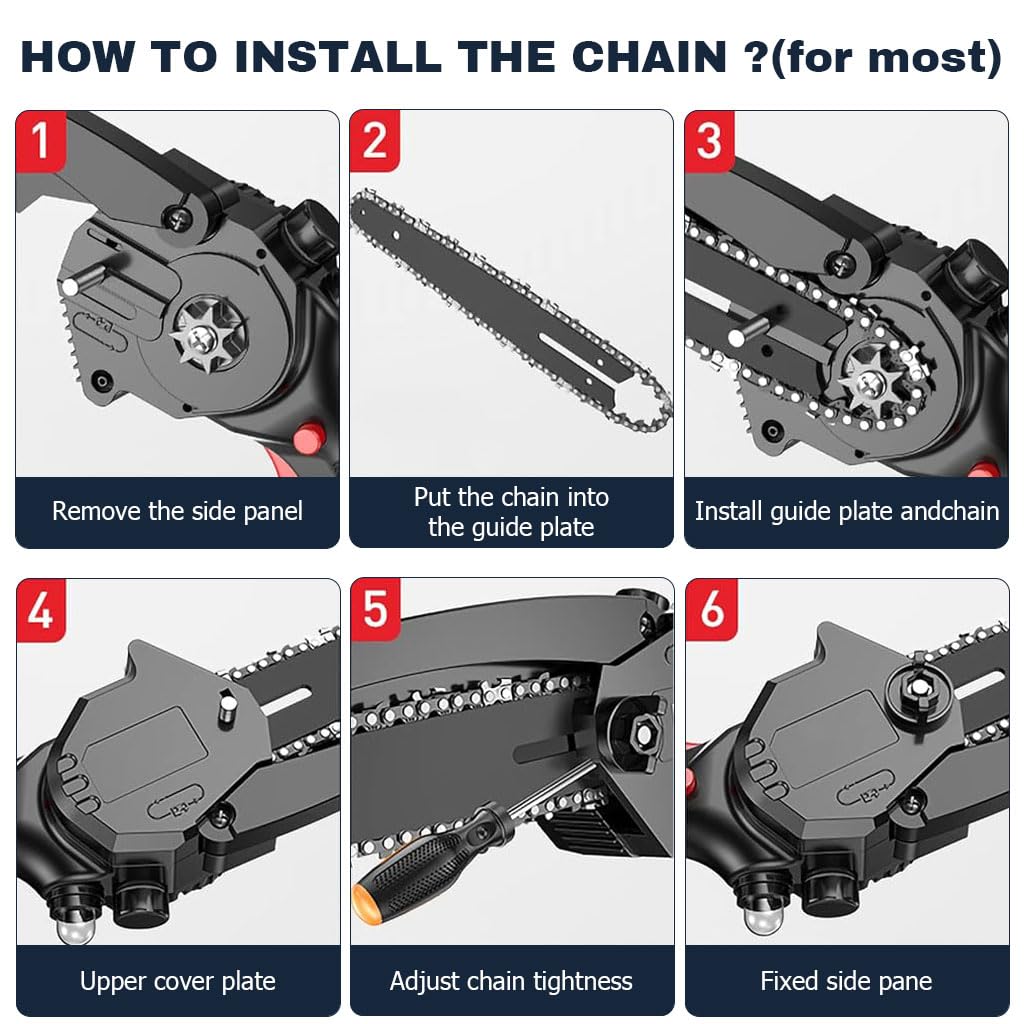 HOW TO INSTALL THE CHAIN ?(for most)

1
Remove the side panel

2
Put the chain into the guide plate

3
Install guide plate andchain

4
Upper cover plate

5
Adjust chain tightness

6
Fixed side pane