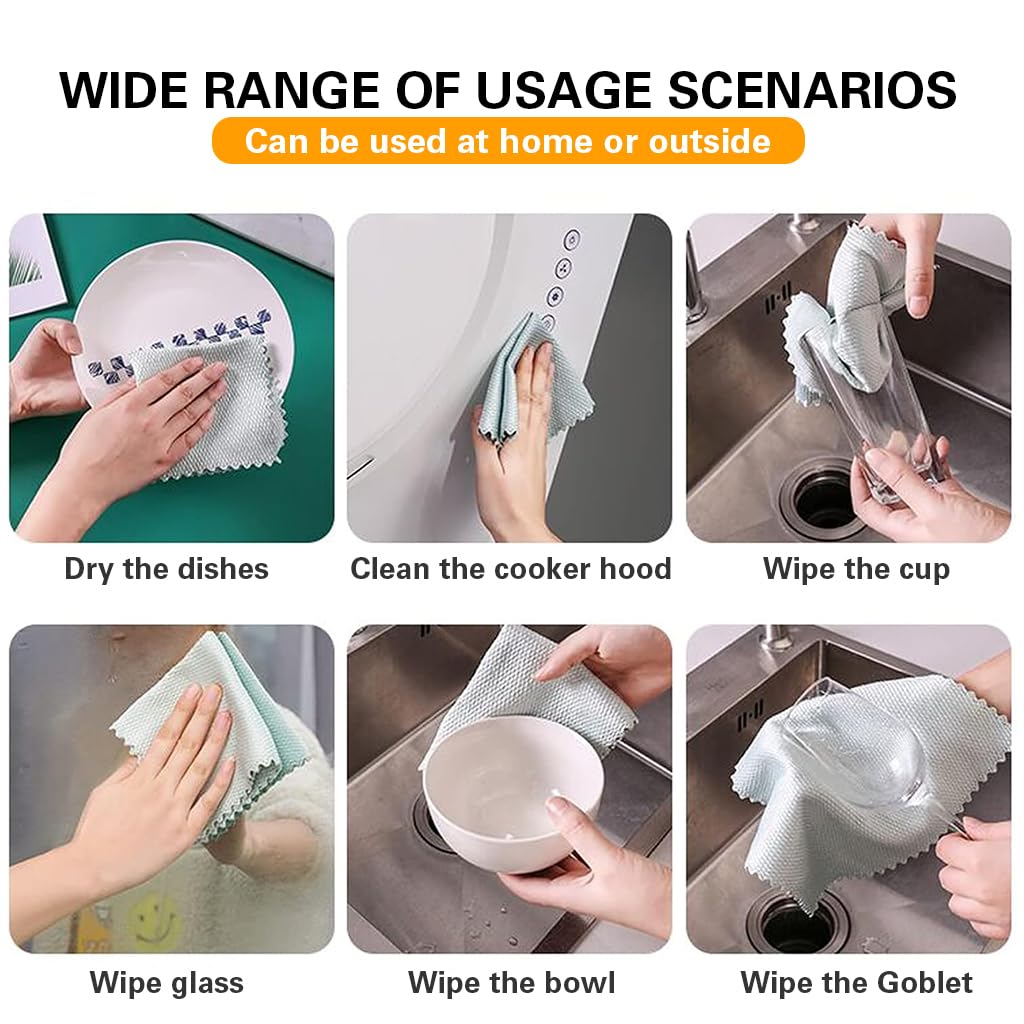 WIDE RANGE OF USAGE SCENARIOS
Can be used at home or outside

Dry the dishes

Clean the cooker hood

Wipe the cup

Wipe glass

Wipe the bowl

Wipe the Goblet