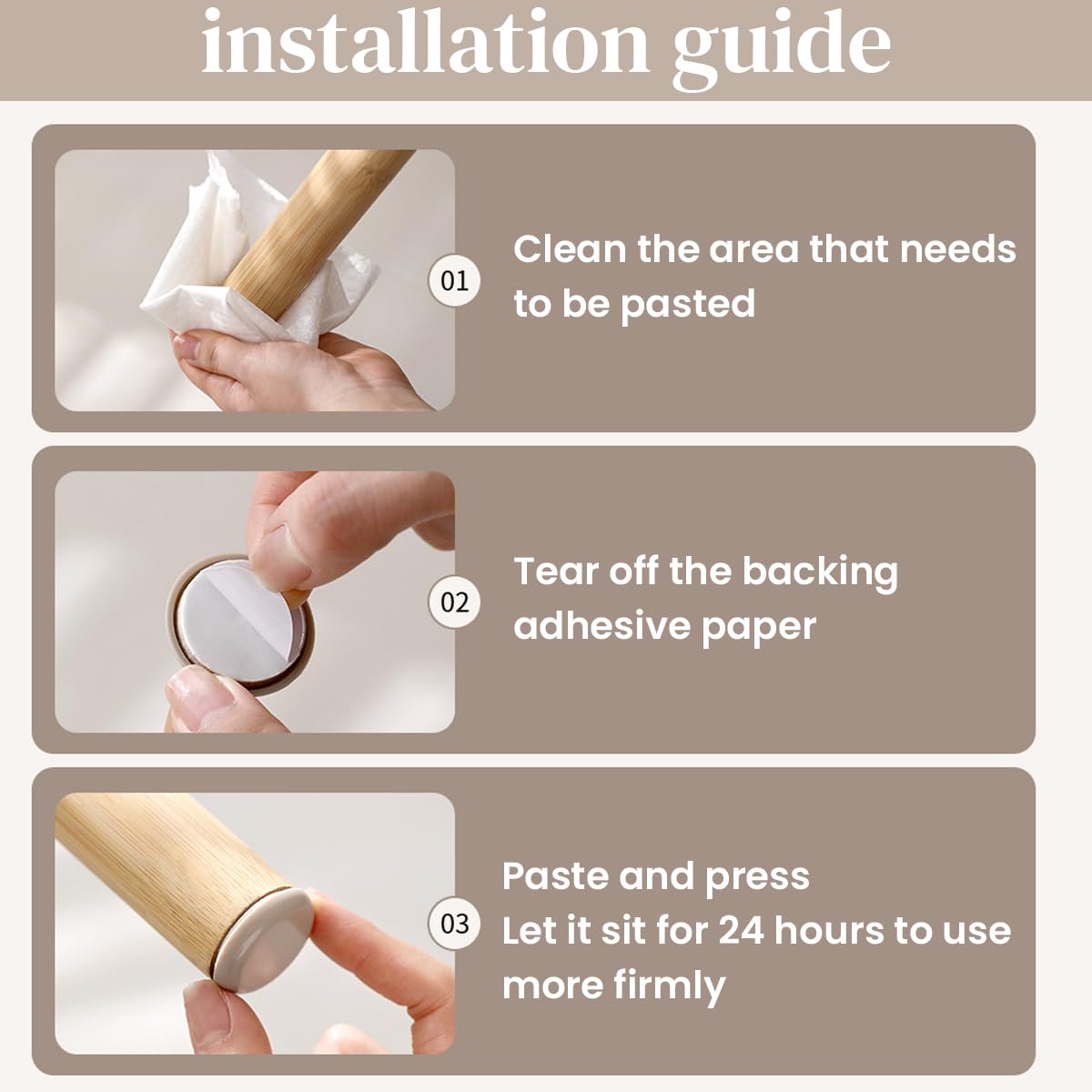 installation guide

01 Clean the area that needs to be pasted

02 Tear off the backing adhesive paper

03 Paste and press
Let it sit for 24 hours to use more firmly