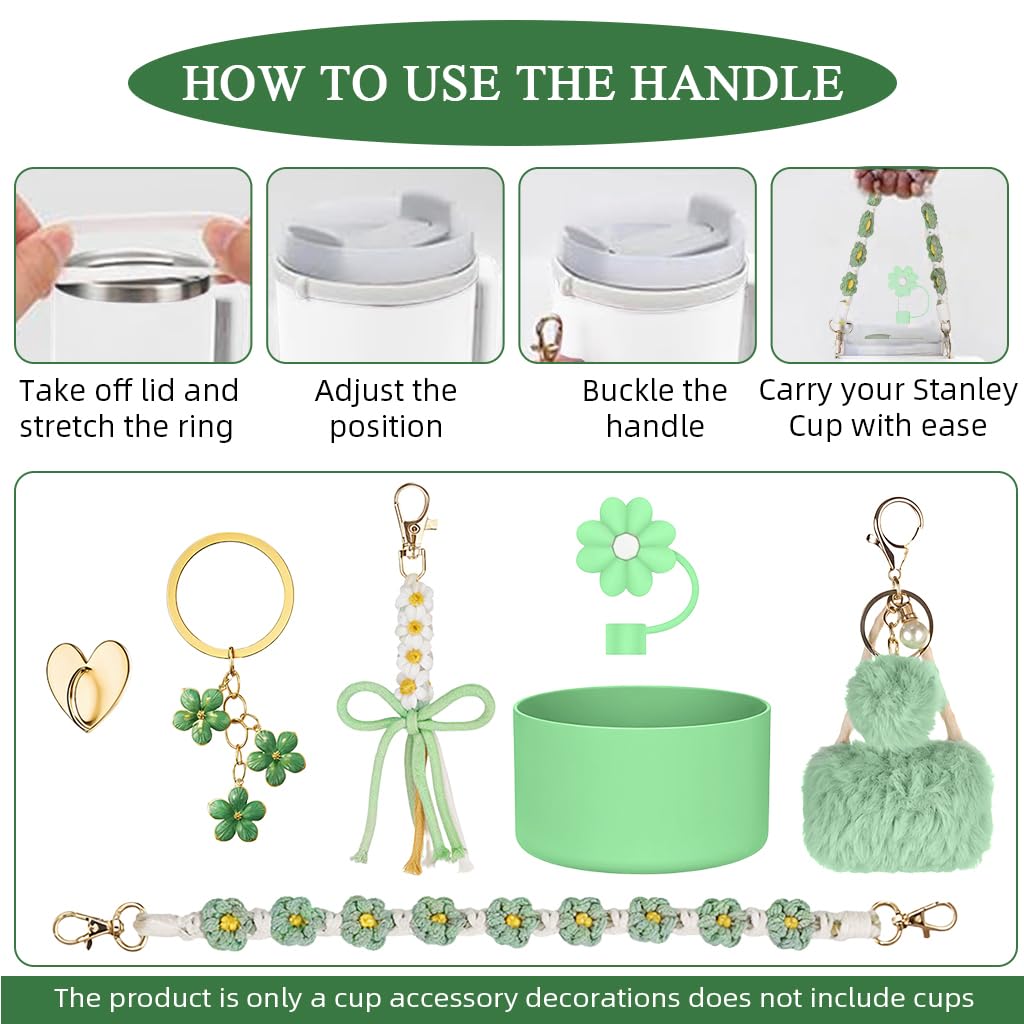 HOW TO USE THE HANDLE

Take off lid and stretch the ring

Adjust the position

Buckle the handle

Carry your Stanley Cup with ease

The product is only a cup accessory decorations does not include cups