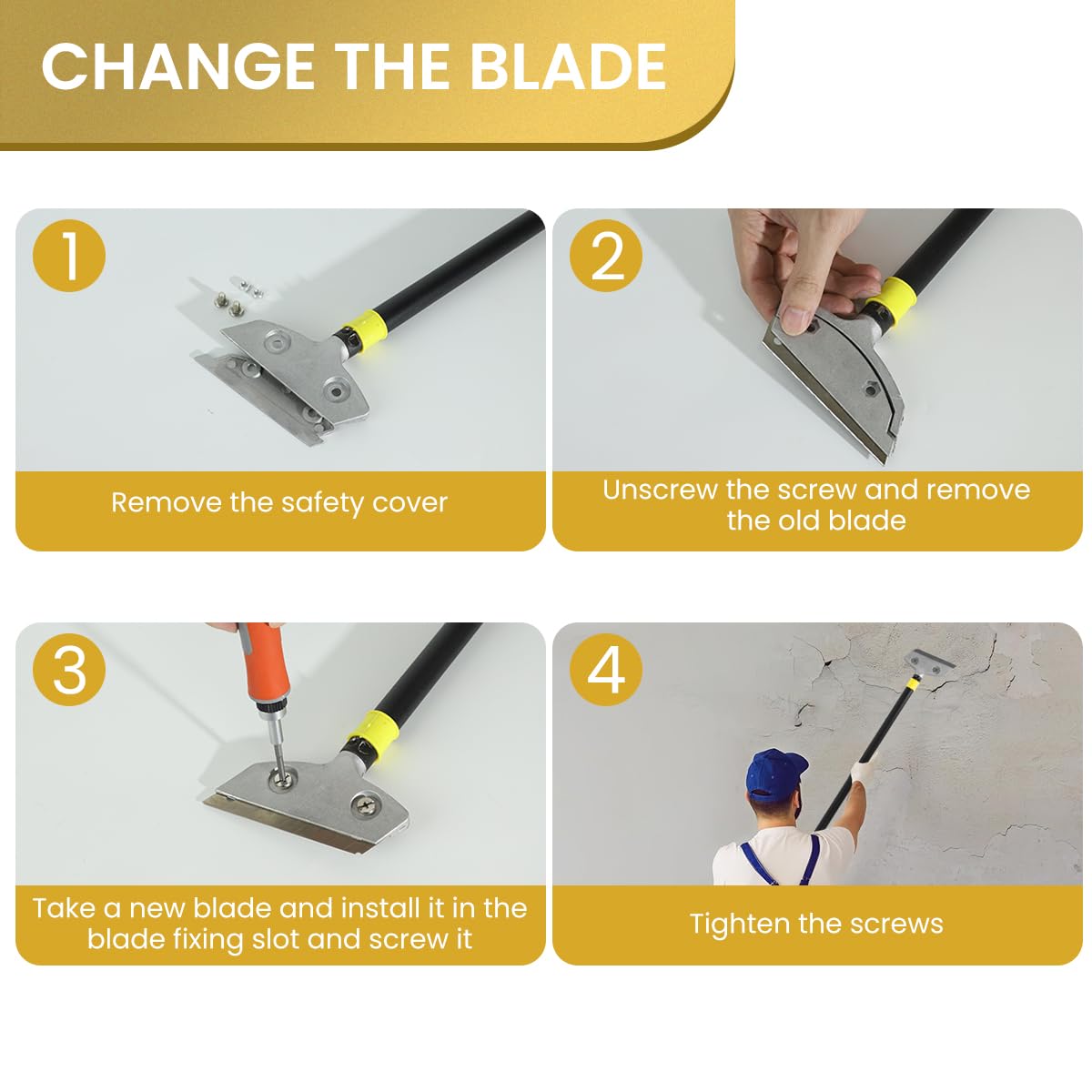 CHANGE THE BLADE

1

Remove the safety cover

2

Unscrew the screw and remove the old blade

3

Take a new blade and install it in the blade fixing slot and screw it

4

Tighten the screws