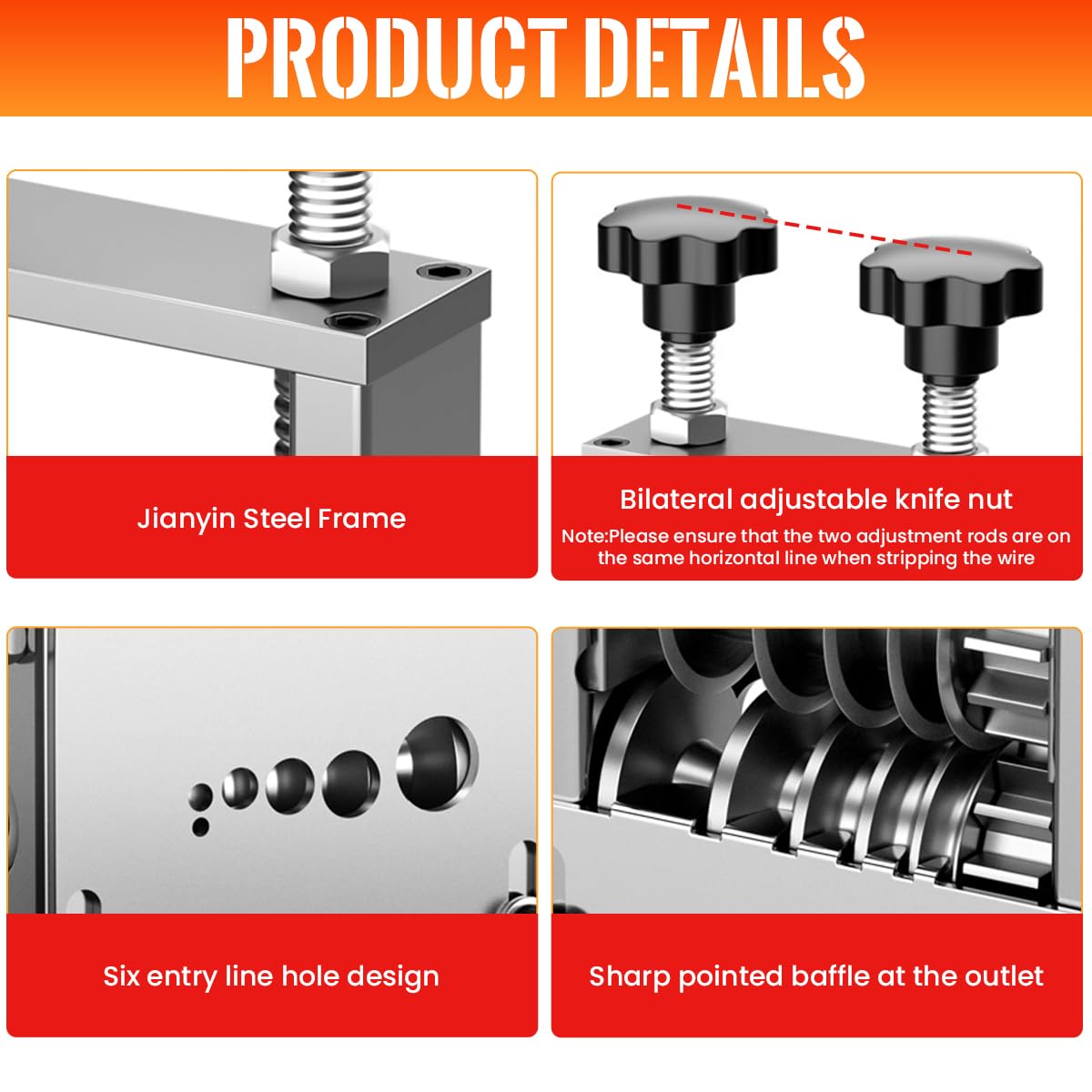 PRODUCT DETAILS

Jianyin Steel Frame

Bilateral adjustable knife nut
Note:Please ensure that the two adjustment rods are on the same horizontal line when stripping the wire

Six entry line hole design

Sharp pointed baffle at the outlet