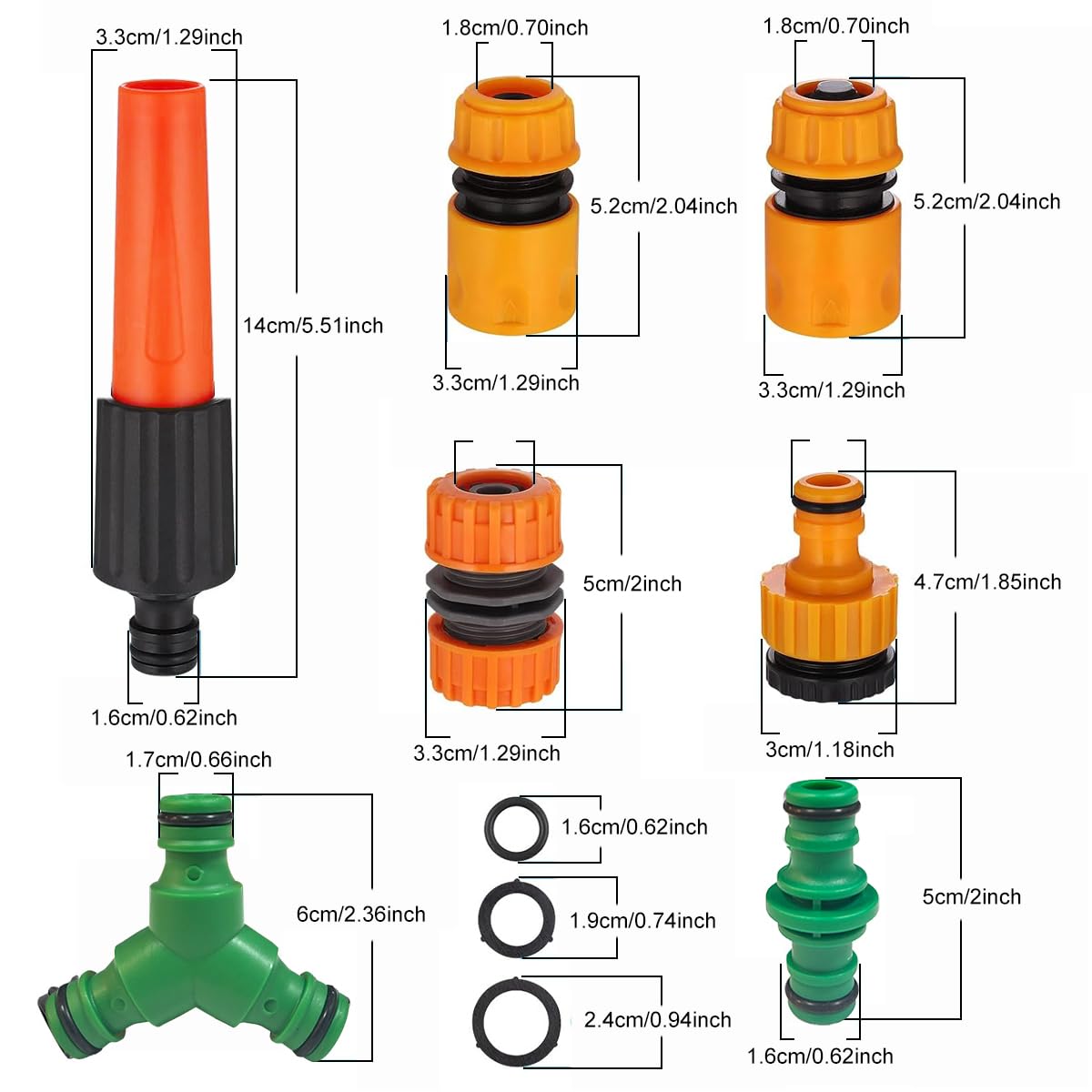 3.3cm/1.29inch

14cm/5.51inch

1.6cm/0.62inch

1.8cm/0.70inch

5.2cm/2.04inch

3.3cm/1.29inch

1.8cm/0.70inch

5.2cm/2.04inch

3.3cm/1.29inch

5cm/2inch

3.3cm/1.29inch

4.7cm/1.85inch

3cm/1.18inch

1.7cm/0.66inch

6cm/2.36inch

1.6cm/0.62inch

1.9cm/0.74inch

2.4cm/0.94inch

5cm/2inch

1.6cm/0.62inch