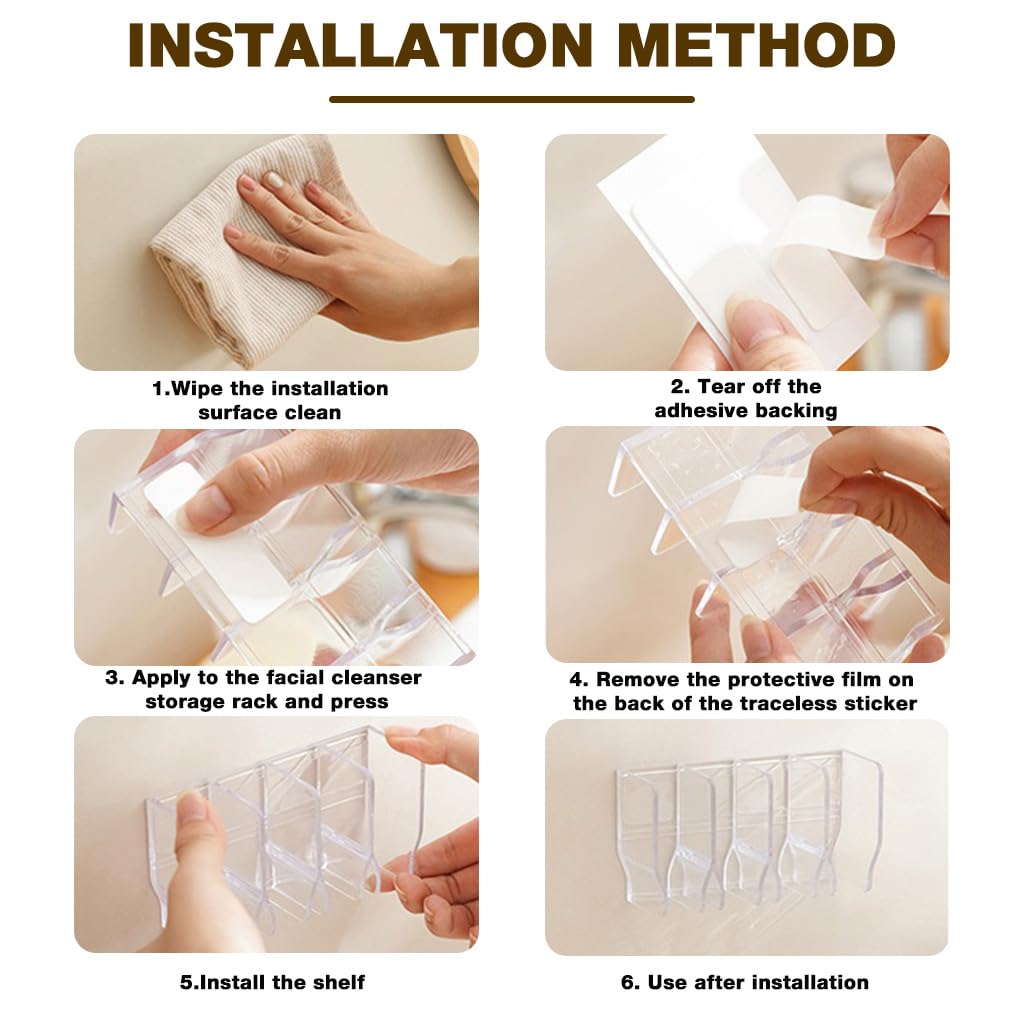 INSTALLATION METHOD

1.Wipe the installation surface clean

2. Tear off the adhesive backing

3. Apply to the facial cleanser storage rack and press

4. Remove the protective film on the back of the traceless sticker

5.Install the shelf

6. Use after installation