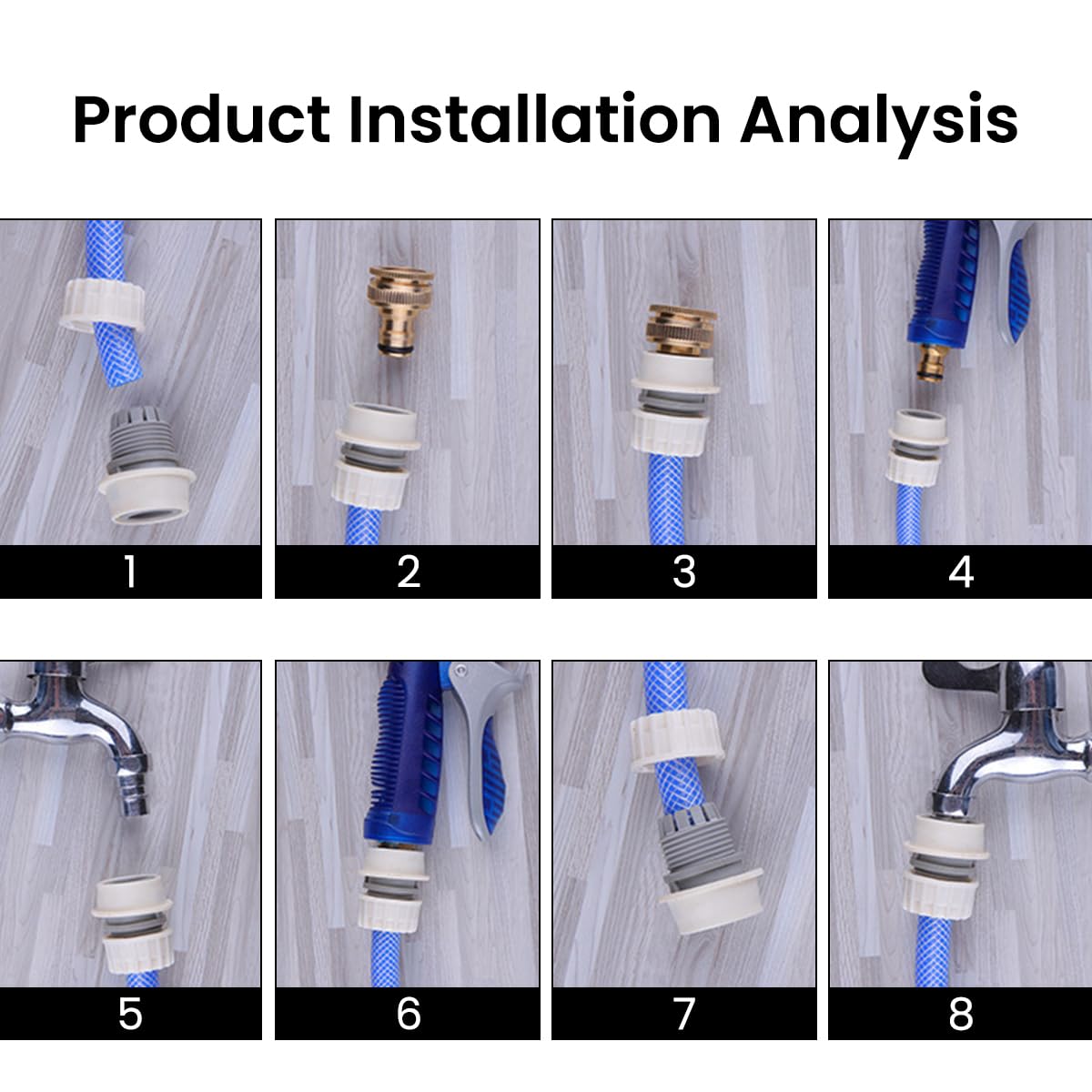 Product Installation Analysis

1

2

3

4

5

6

7

8