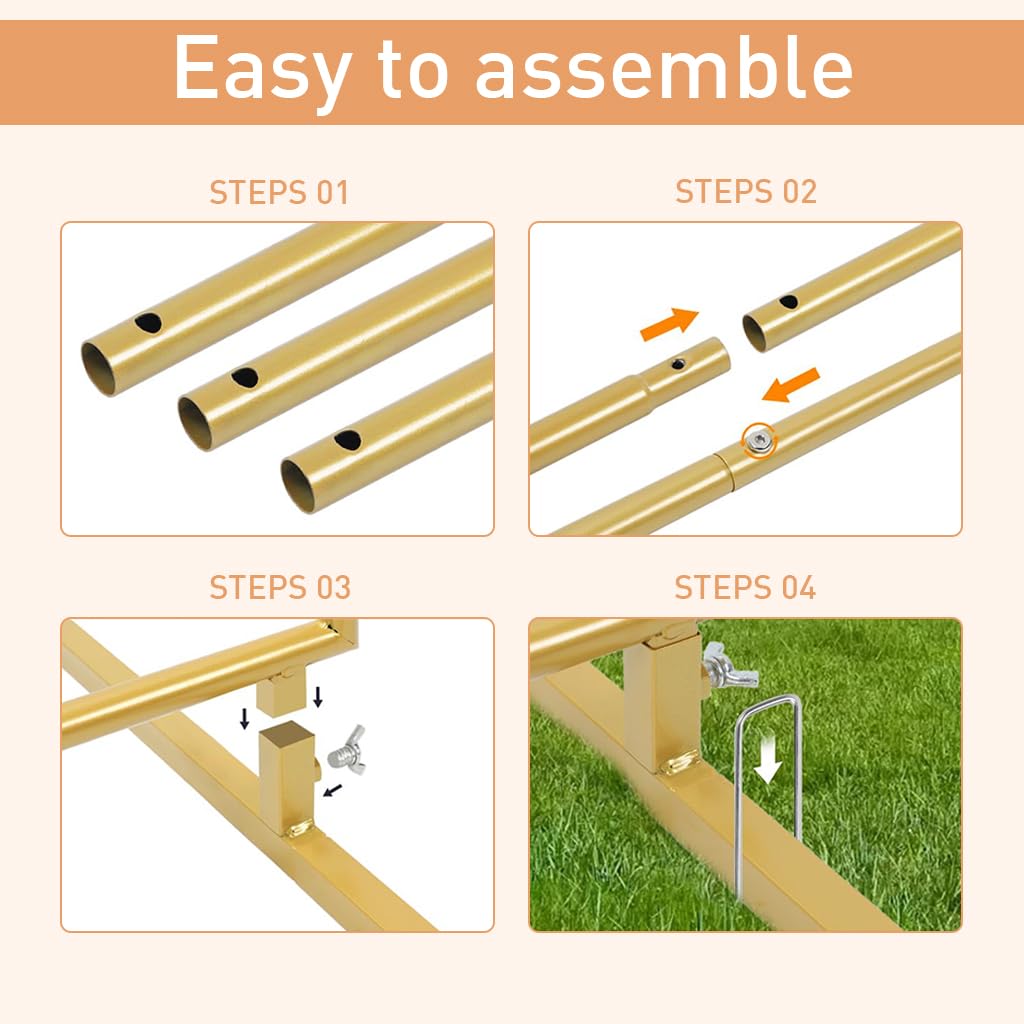 Easy to assemble

STEPS 01

STEPS 02

STEPS 03

STEPS 04