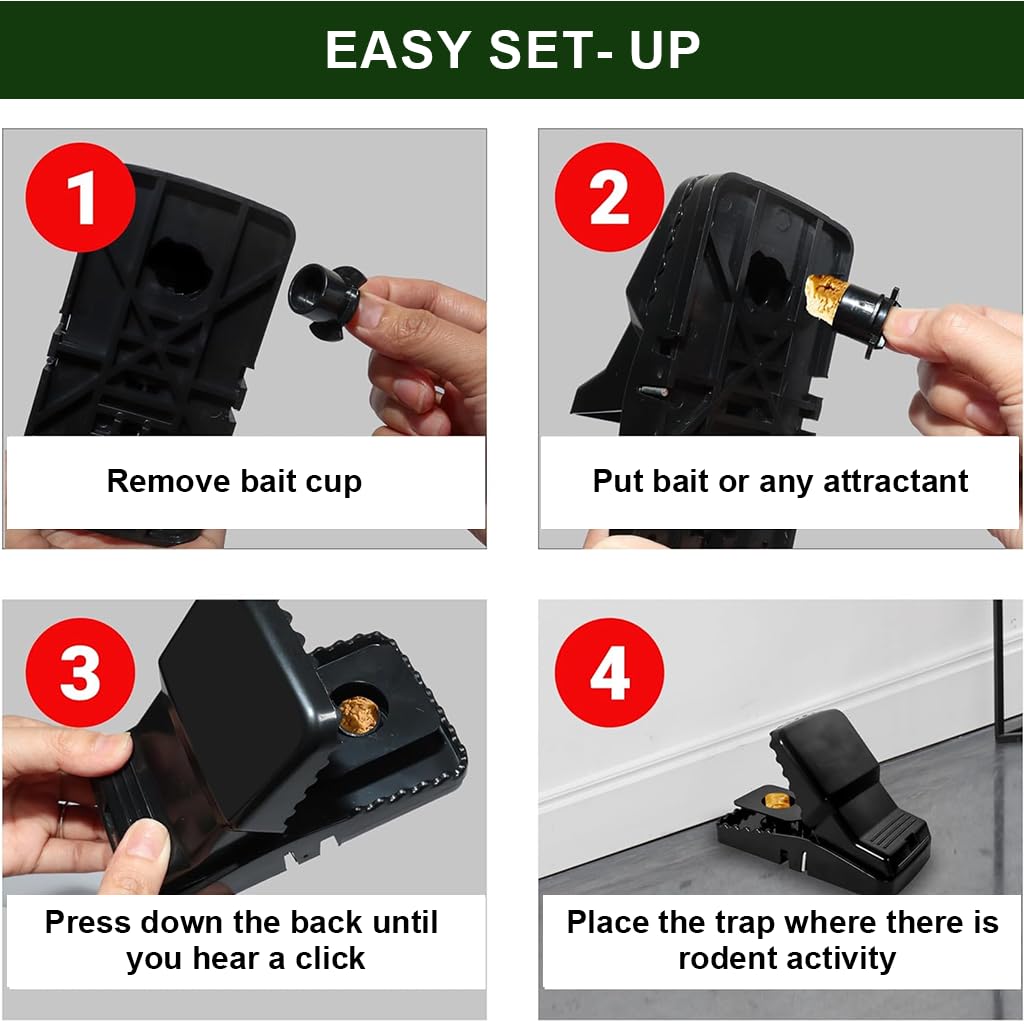 EASY SET- UP

1

Remove bait cup

2

Put bait or any attractant

3

Press down the back until you hear a click

4

Place the trap where there is rodent activity