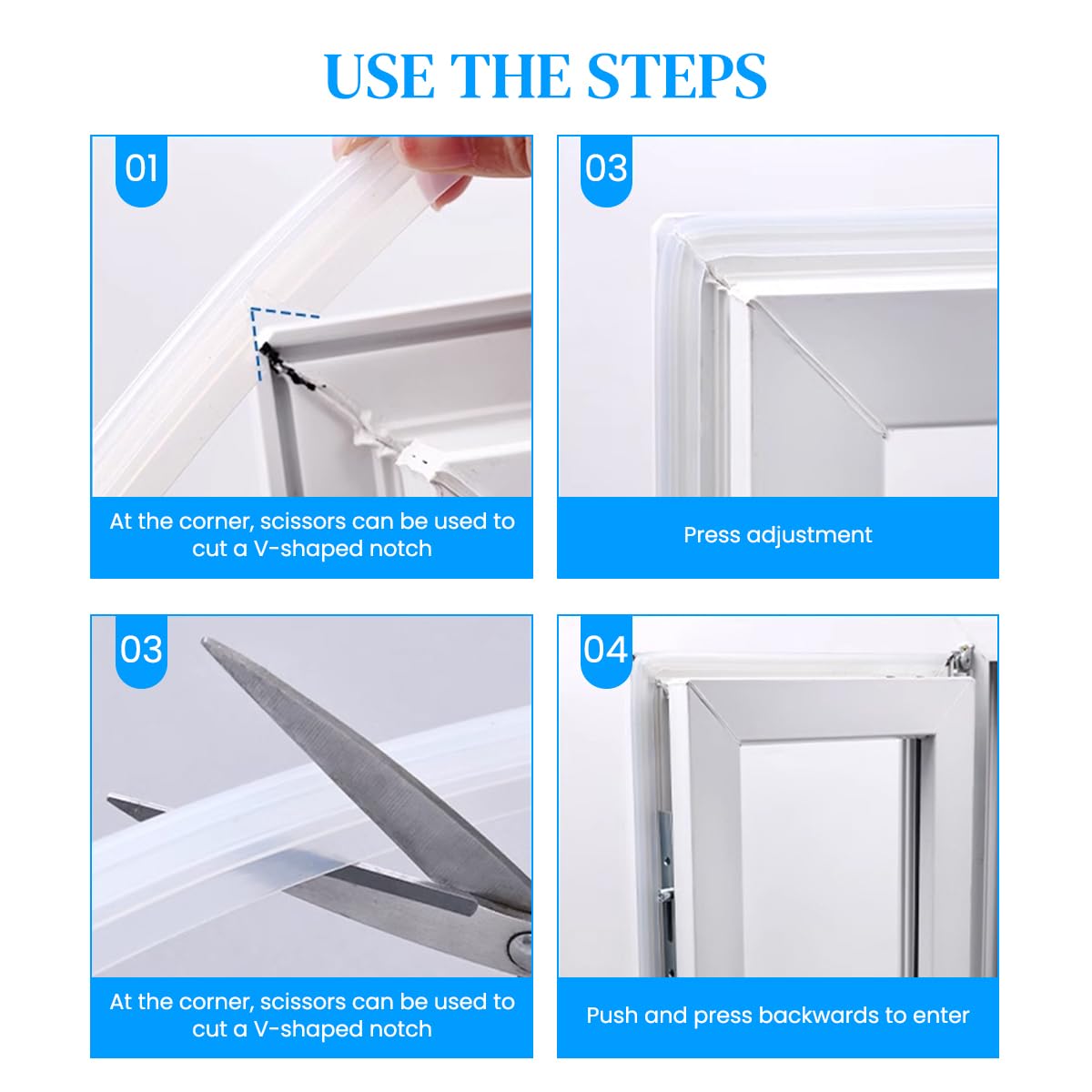 USE THE STEPS

01

At the corner, scissors can be used to cut a V-shaped notch

03

Press adjustment

03

At the corner, scissors can be used to cut a V-shaped notch

04

Push and press backwards to enter