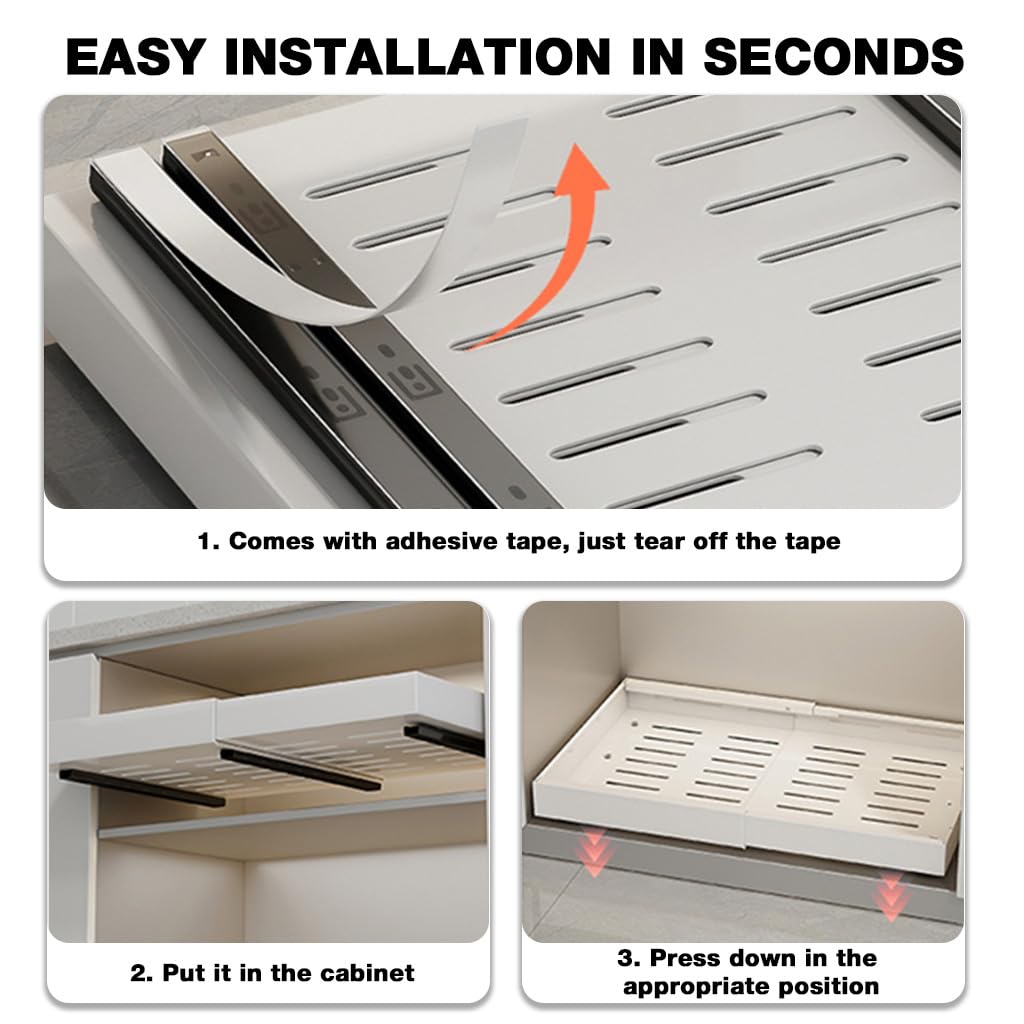 EASY INSTALLATION IN SECONDS

1. Comes with adhesive tape, just tear off the tape

2. Put it in the cabinet

3. Press down in the appropriate position