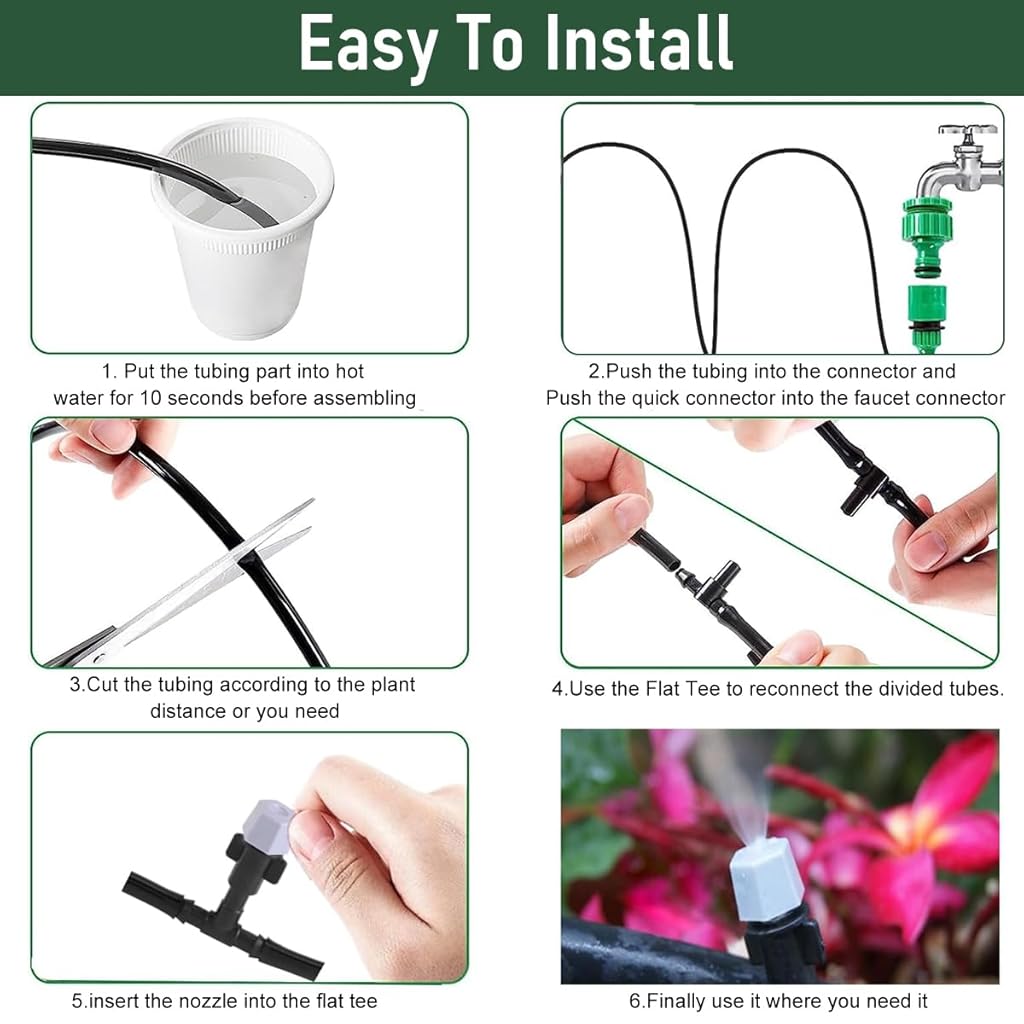 Easy To Install

1. Put the tubing part into hot water for 10 seconds before assembling

2.Push the tubing into the connector and Push the quick connector into the faucet connector

3.Cut the tubing according to the plant distance or you need

4.Use the Flat Tee to reconnect the divided tubes.

5.insert the nozzle into the flat tee

6.Finally use it where you need it