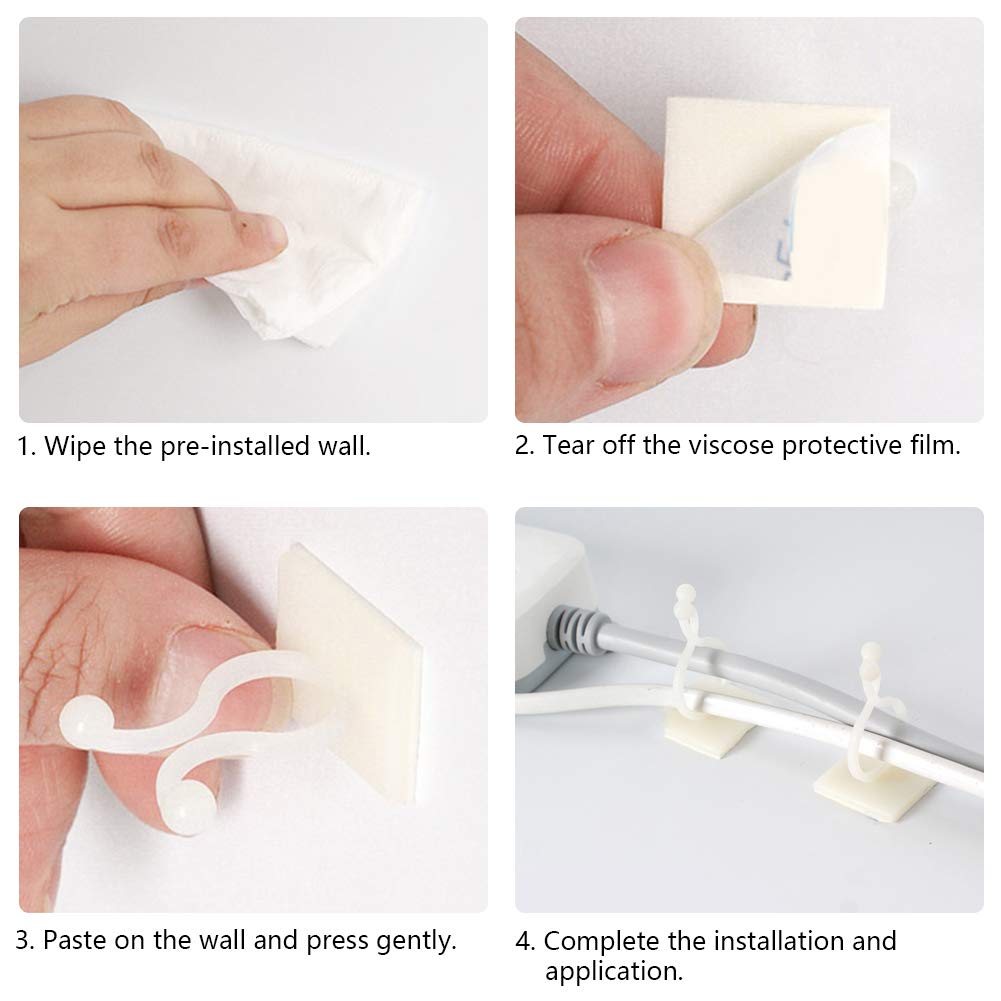 1. Wipe the pre-installed wall.

2. Tear off the viscose protective film.

3. Paste on the wall and press gently.

4. Complete the installation and application.