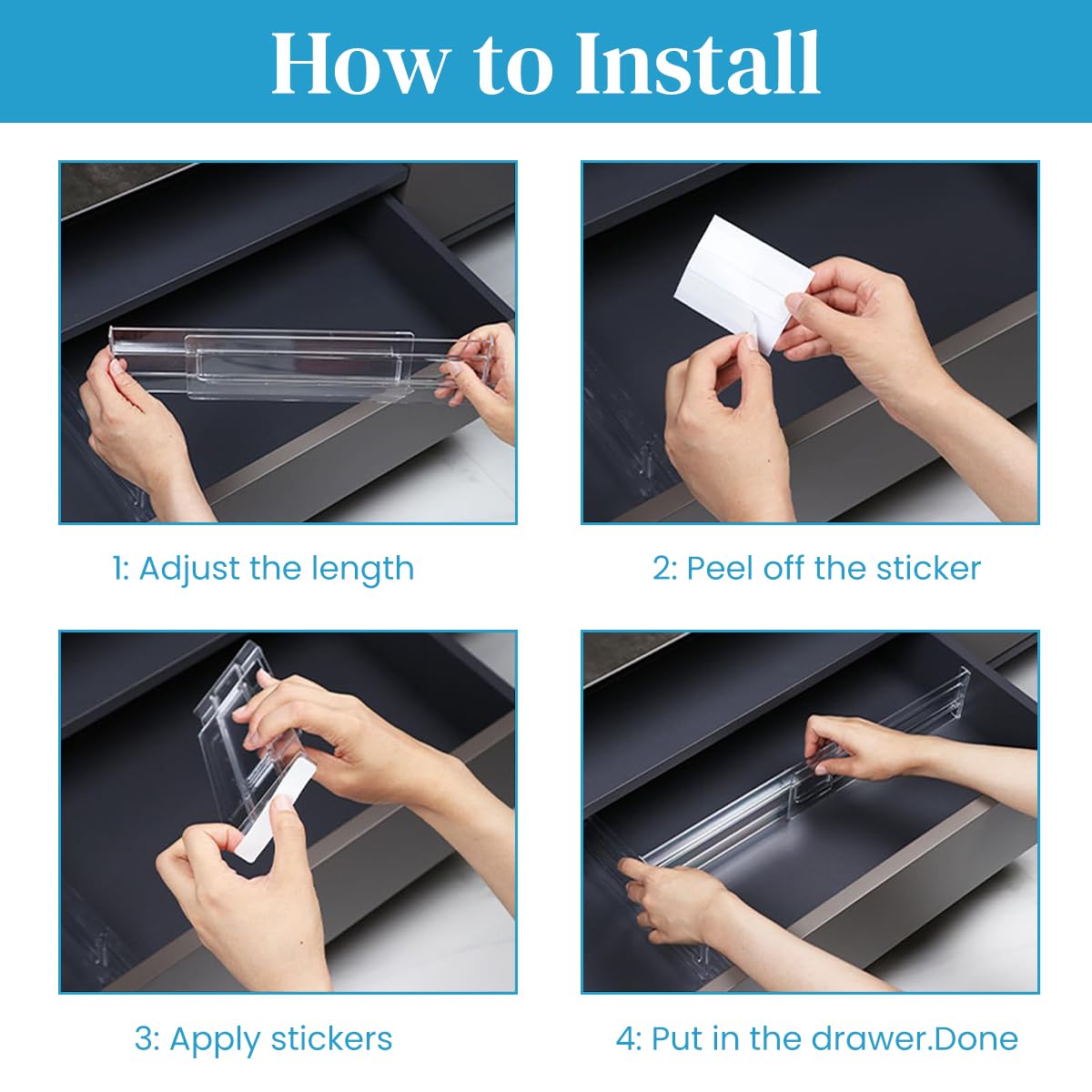 How to Install

1: Adjust the length

2: Peel off the sticker

3: Apply stickers

4: Put in the drawer.Done