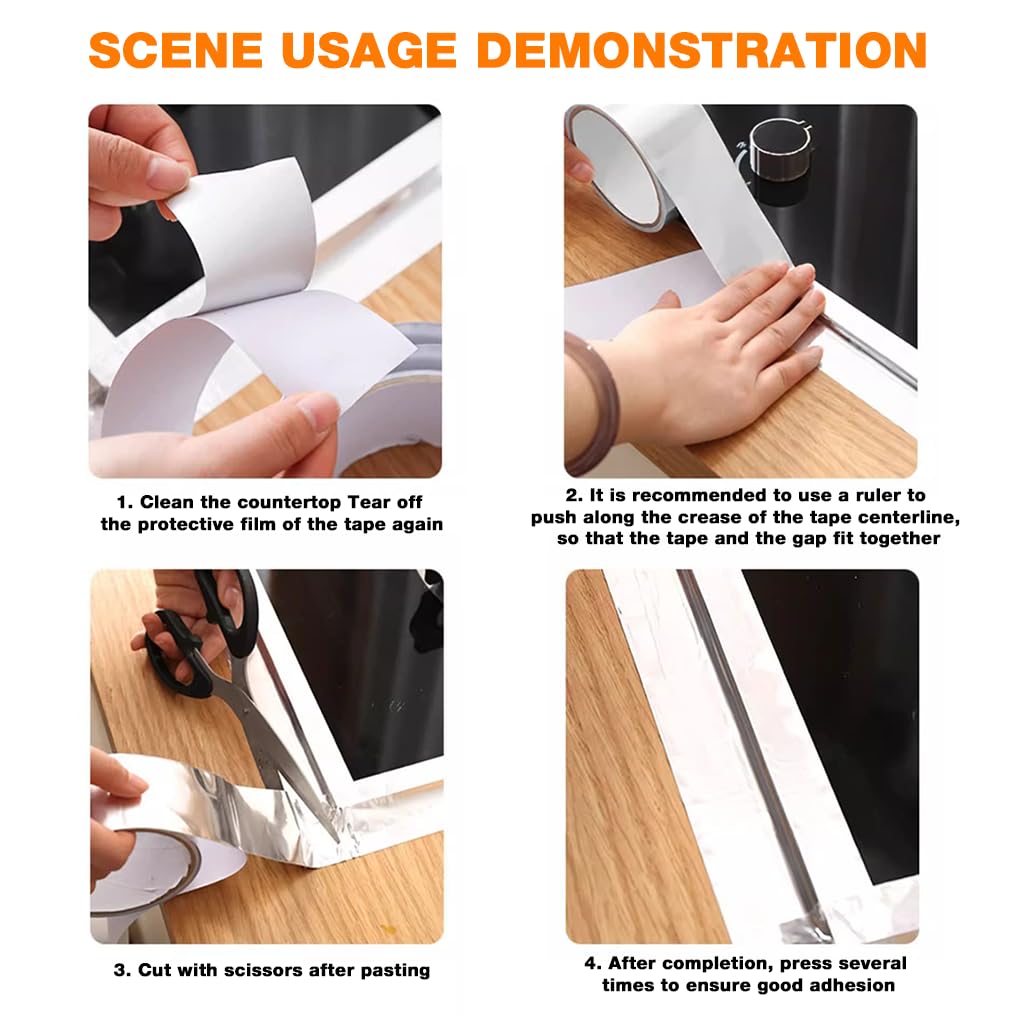 SCENE USAGE DEMONSTRATION

1. Clean the countertop Tear off the protective film of the tape again

2. It is recommended to use a ruler to push along the crease of the tape centerline, so that the tape and the gap fit together

3. Cut with scissors after pasting

4. After completion, press several times to ensure good adhesion