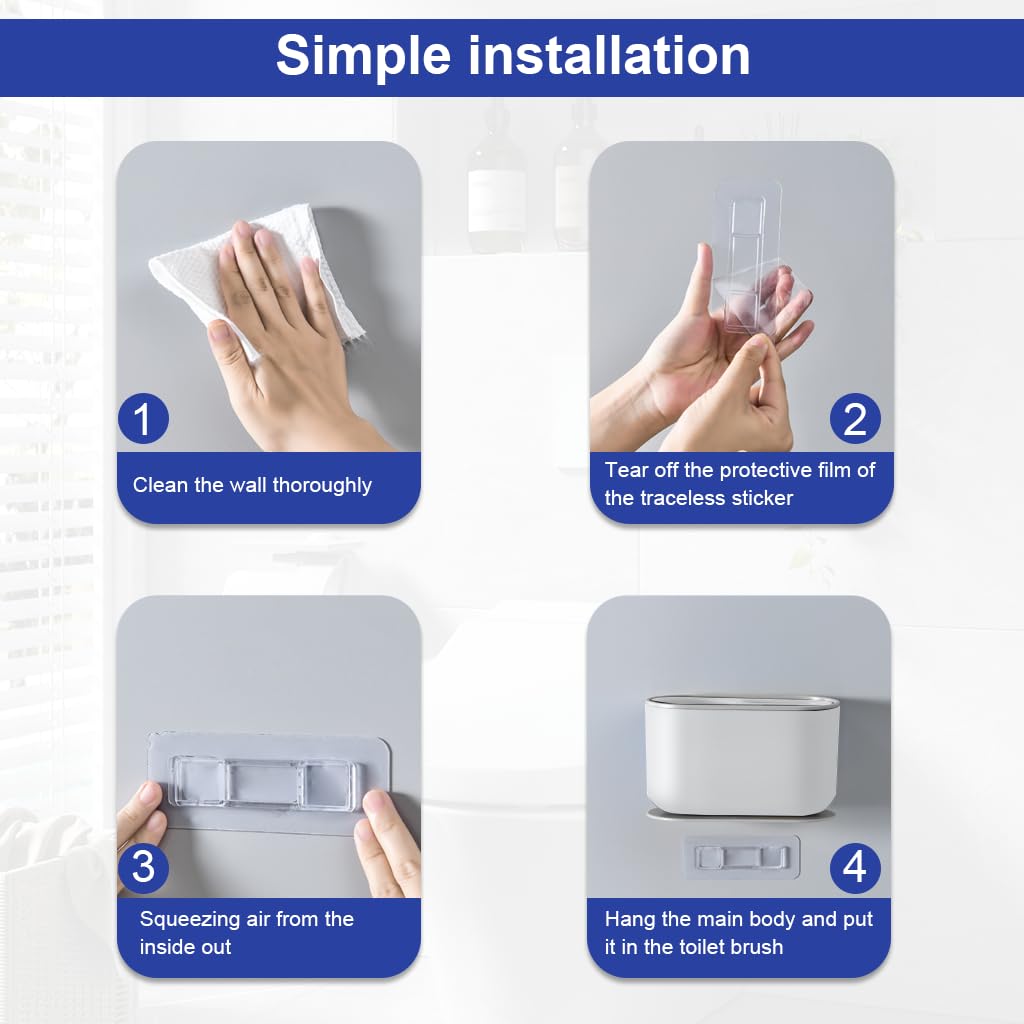 Simple installation

1
Clean the wall thoroughly

2
Tear off the protective film of the traceless sticker

3
Squeezing air from the inside out

4
Hang the main body and put it in the toilet brush