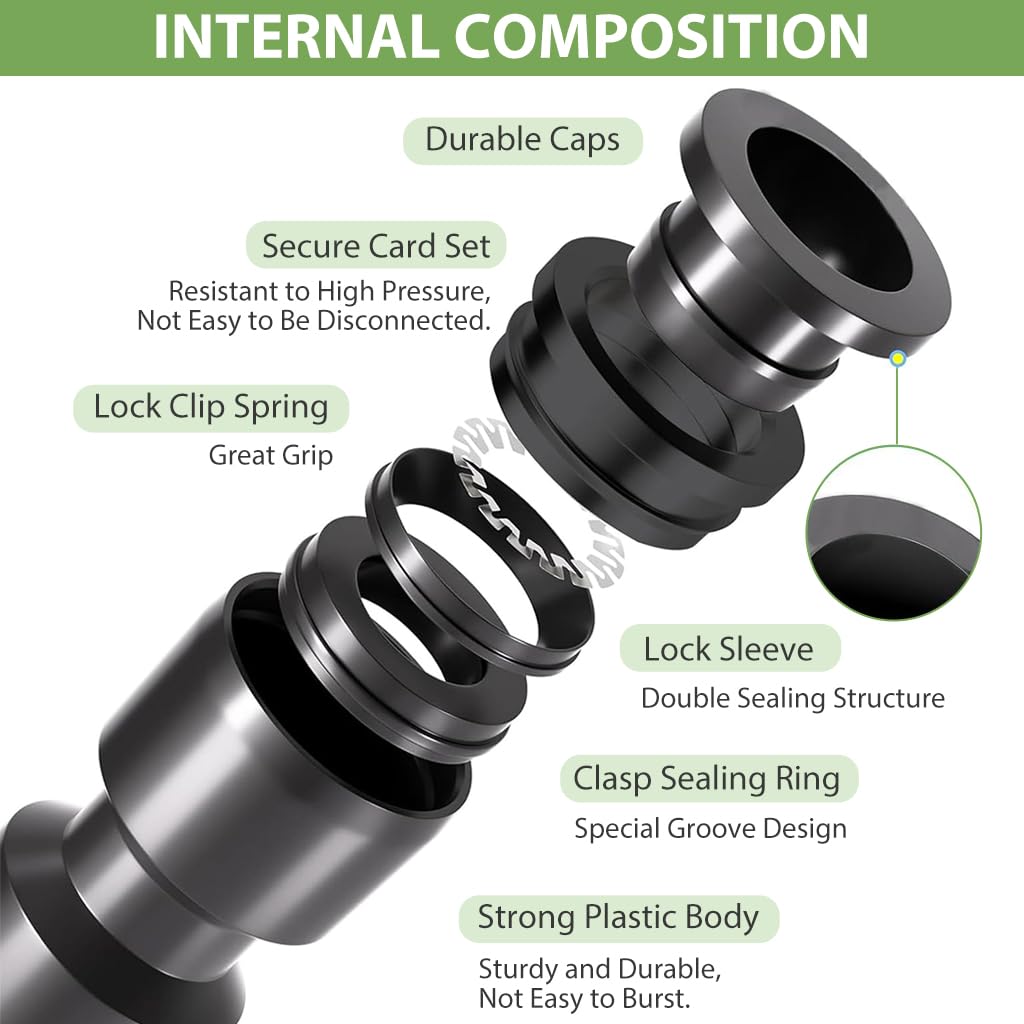 INTERNAL COMPOSITION

Durable Caps

Secure Card Set
Resistant to High Pressure, Not Easy to Be Disconnected.

Lock Clip Spring
Great Grip

Lock Sleeve
Double Sealing Structure

Clasp Sealing Ring
Special Groove Design

Strong Plastic Body
Sturdy and Durable, Not Easy to Burst.