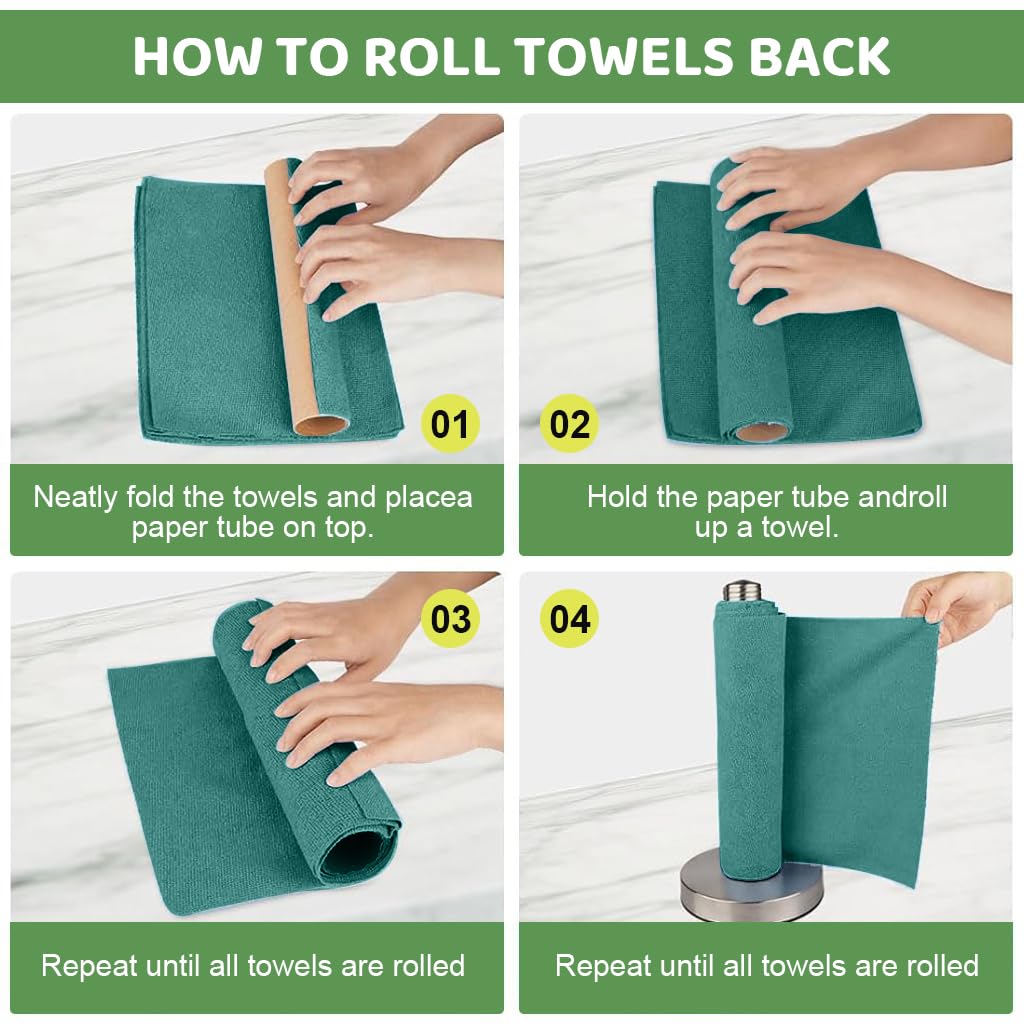 HOW TO ROLL TOWELS BACK

01

Neatly fold the towels and placea paper tube on top.

02

Hold the paper tube androll up a towel.

03

Repeat until all towels are rolled

04

Repeat until all towels are rolled