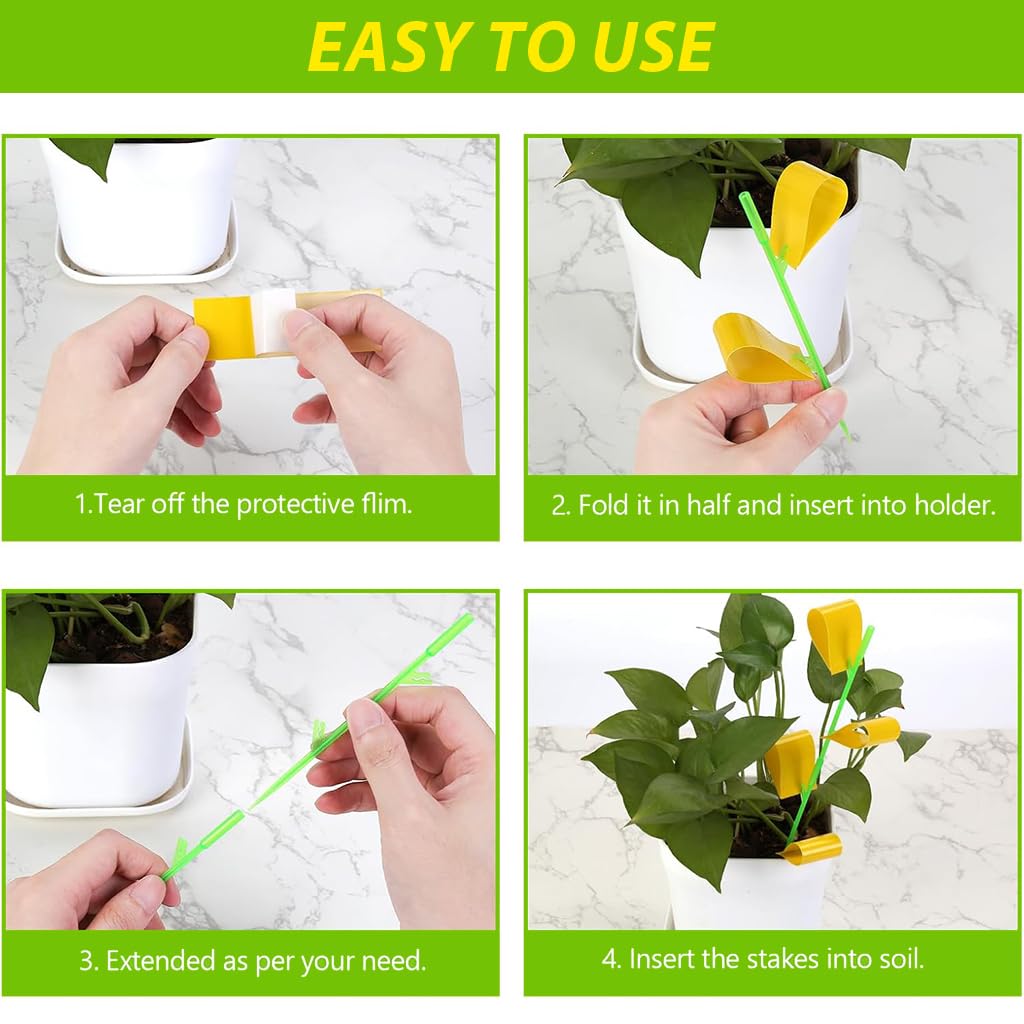 EASY TO USE

1.Tear off the protective flim.

2. Fold it in half and insert into holder.

3. Extended as per your need.

4. Insert the stakes into soil.