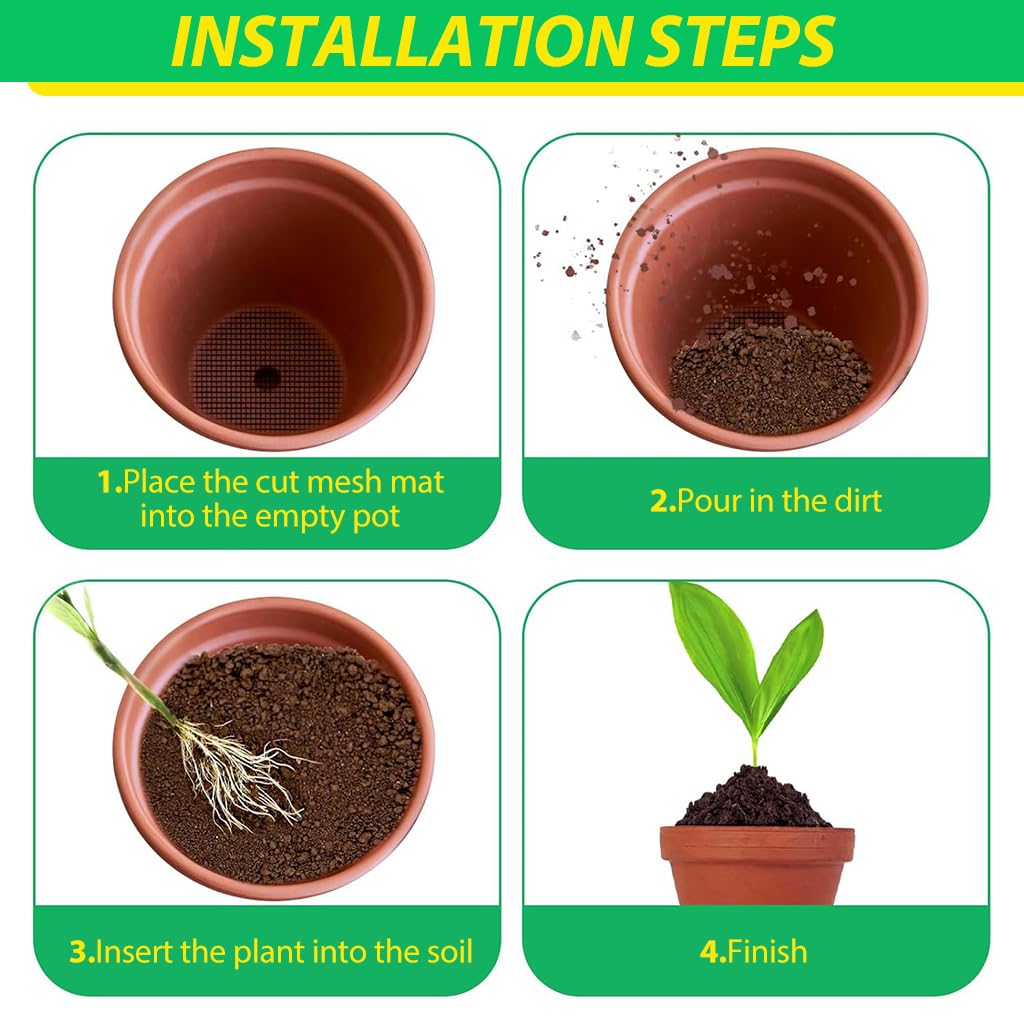 INSTALLATION STEPS

1.Place the cut mesh mat into the empty pot

2.Pour in the dirt

3.Insert the plant into the soil

4.Finish