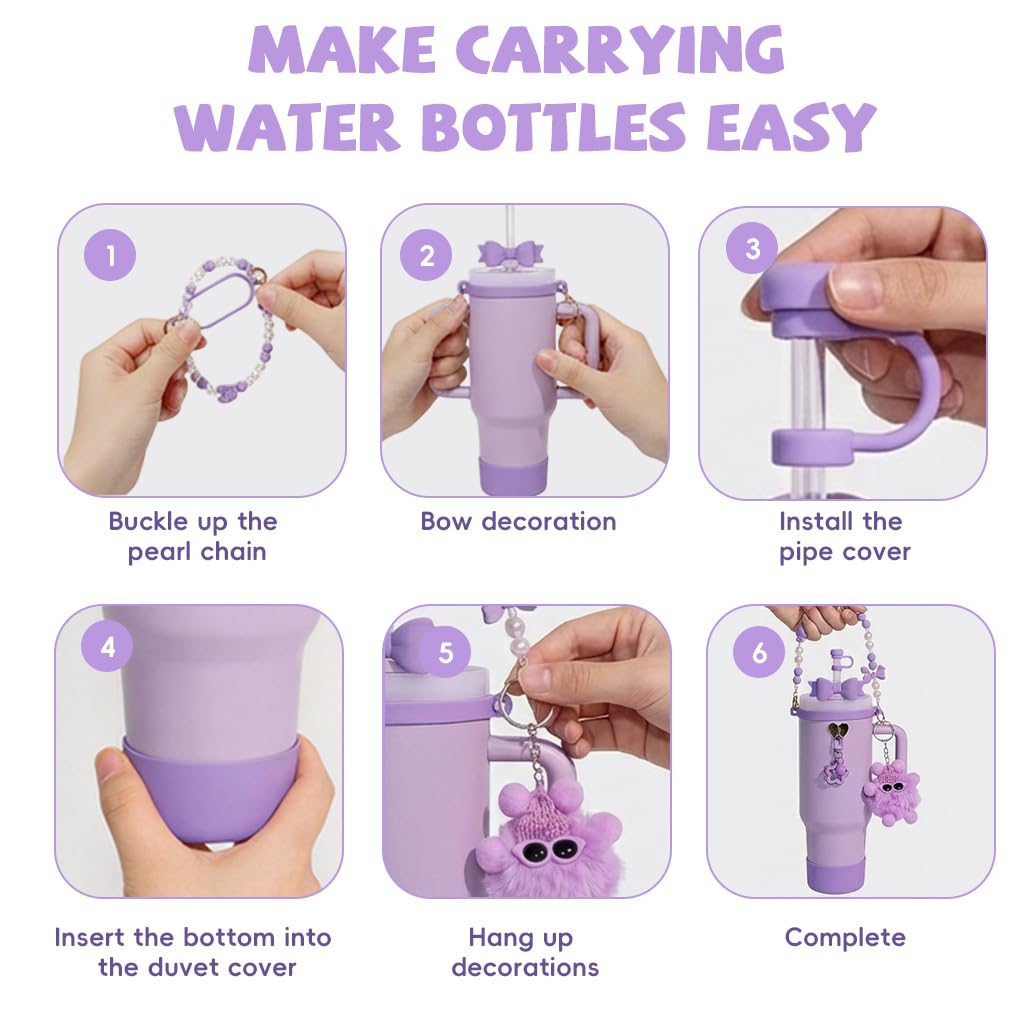 MAKE CARRYING WATER BOTTLES EASY

1
Buckle up the pearl chain

2
Bow decoration

3
Install the pipe cover

4
Insert the bottom into the duvet cover

5
Hang up decorations

6
Complete