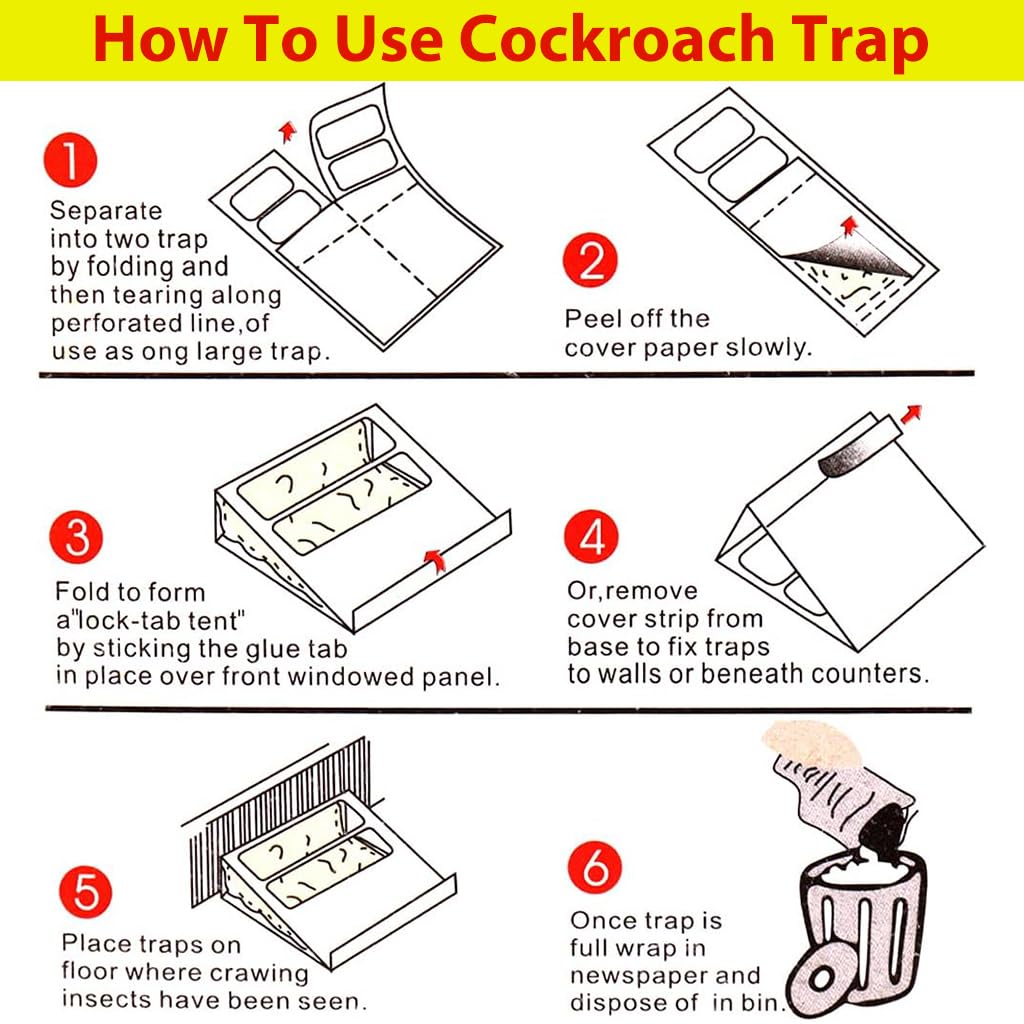 How To Use Cockroach Trap

1

Separate into two trap by folding and then tearing along perforated line,of use as ong large trap.

2

Peel off the cover paper slowly.

3

Fold to form a"lock-tab tent" by sticking the glue tab in place over front windowed panel.

4

Or,remove cover strip from base to fix traps to walls or beneath counters.

5

Place traps on floor where crawing insects have been seen.

6

Once trap is full wrap in newspaper and dispose of in bin.