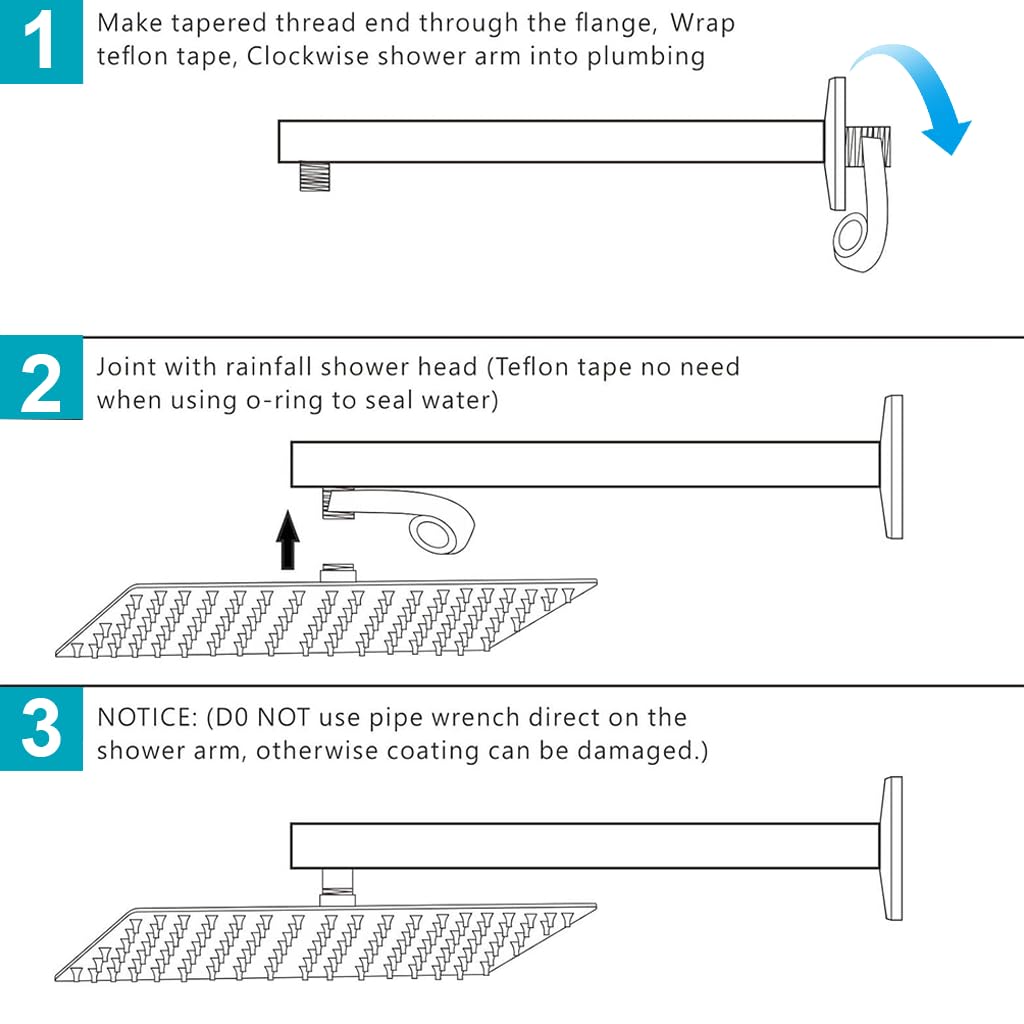 1
Make tapered thread end through the flange, Wrap teflon tape, Clockwise shower arm into plumbing

2
Joint with rainfall shower head (Teflon tape no need when using o-ring to seal water)

3
NOTICE: (D0 NOT use pipe wrench direct on the shower arm, otherwise coating can be damaged.)