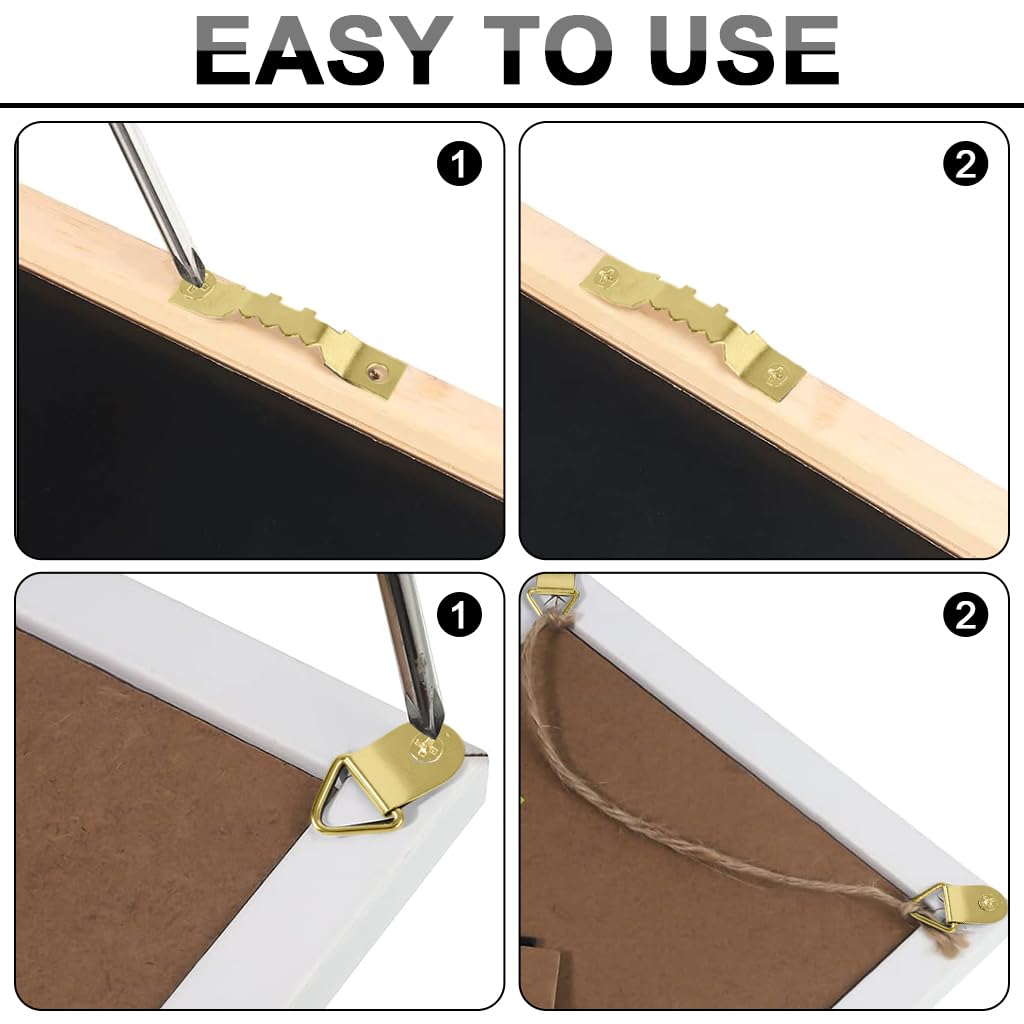 EASY TO USE

1

2

1

2