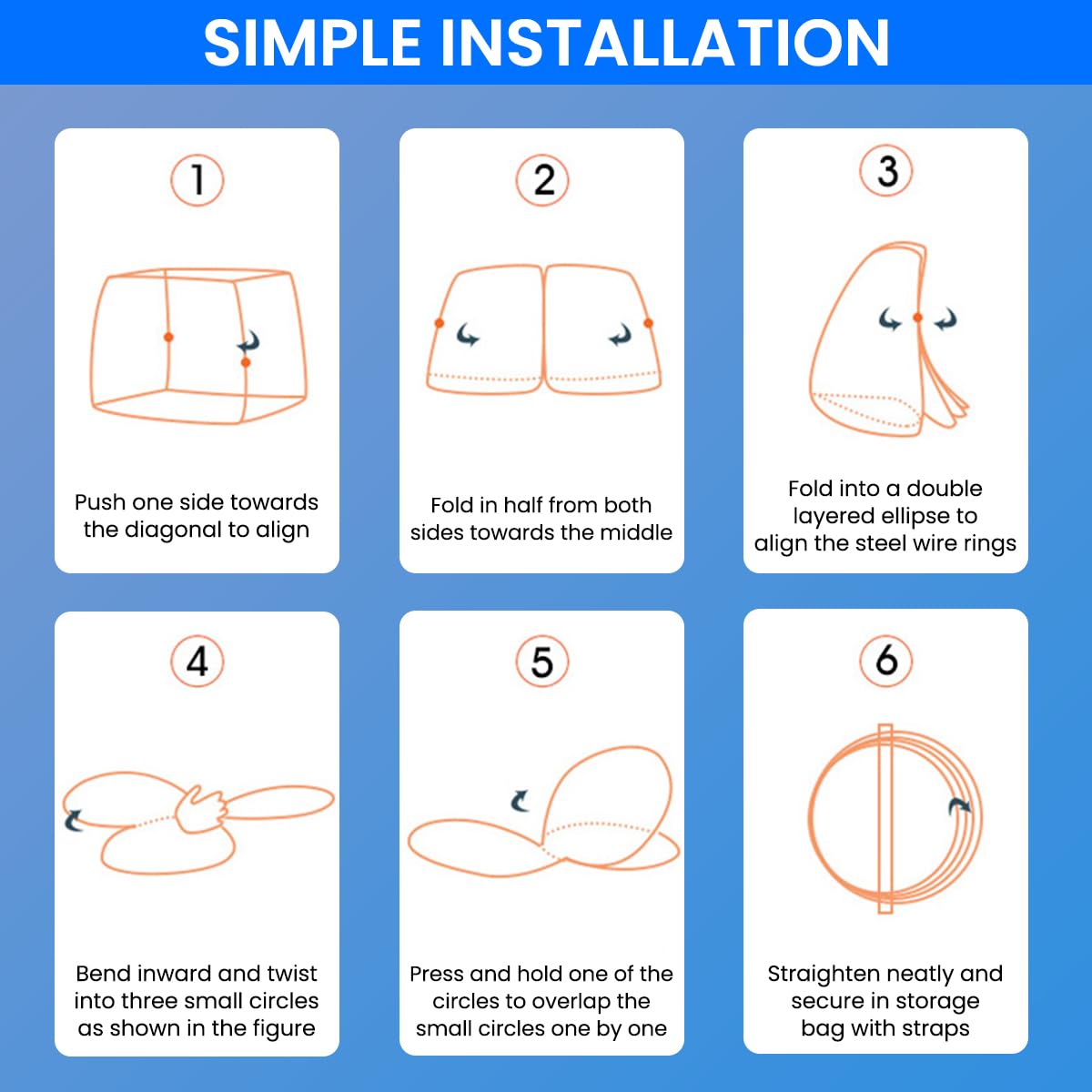 SIMPLE INSTALLATION

1

Push one side towards the diagonal to align

2

Fold in half from both sides towards the middle

3

Fold into a double layered ellipse to align the steel wire rings

4

Bend inward and twist into three small circles as shown in the figure

5

Press and hold one of the circles to overlap the small circles one by one

6

Straighten neatly and secure in storage bag with straps