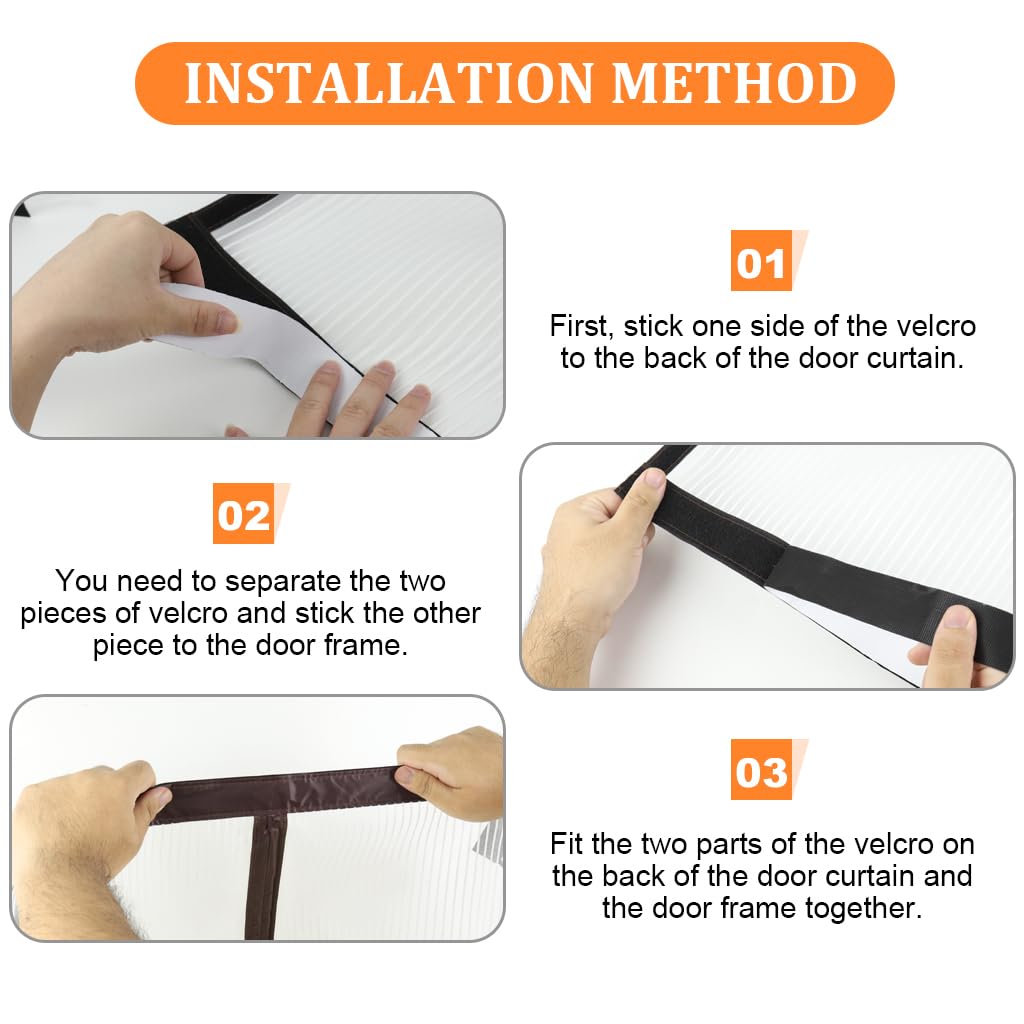 INSTALLATION METHOD

01

First, stick one side of the velcro to the back of the door curtain.

02

You need to separate the two pieces of velcro and stick the other piece to the door frame.

03

Fit the two parts of the velcro on the back of the door curtain and the door frame together.