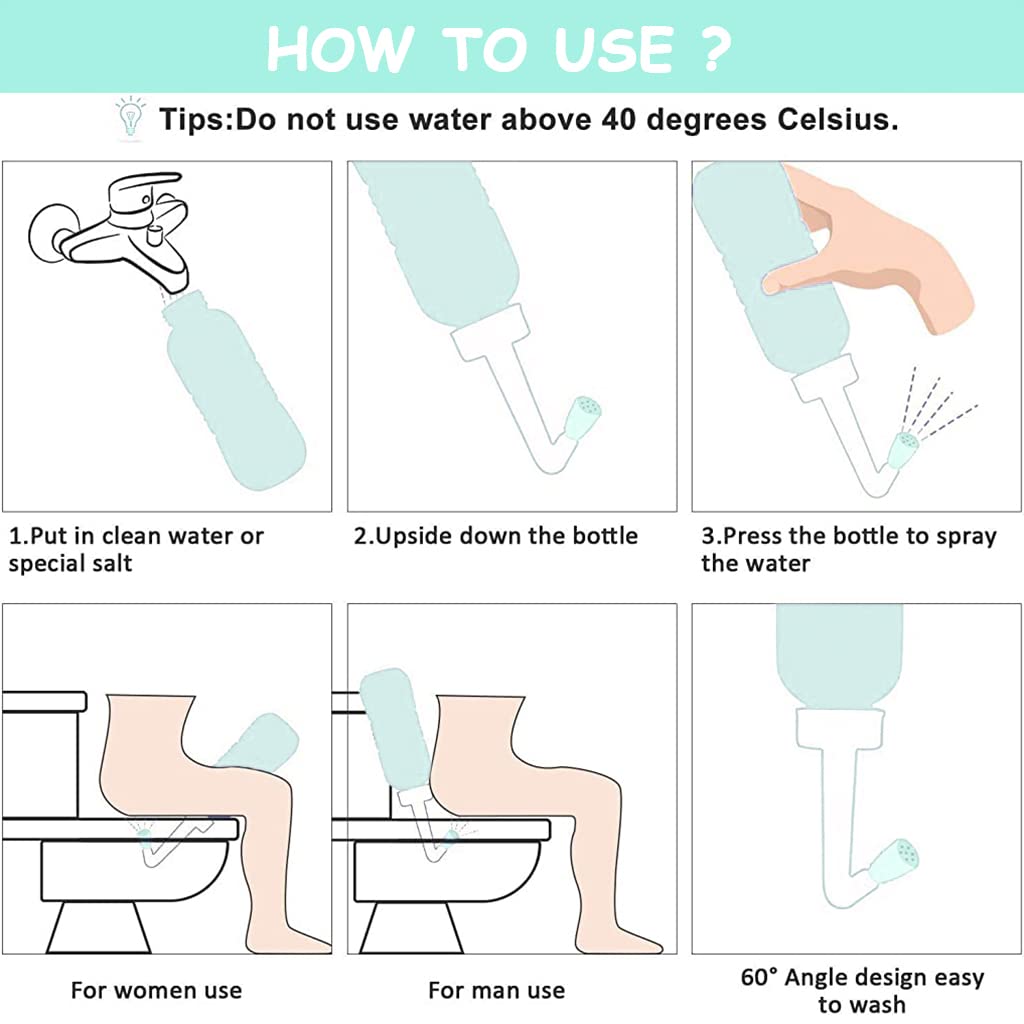 HOW TO USE ?

Tips:Do not use water above 40 degrees Celsius.

1.Put in clean water or special salt

2.Upside down the bottle

3.Press the bottle to spray the water

For women use

For man use

60° Angle design easy to wash