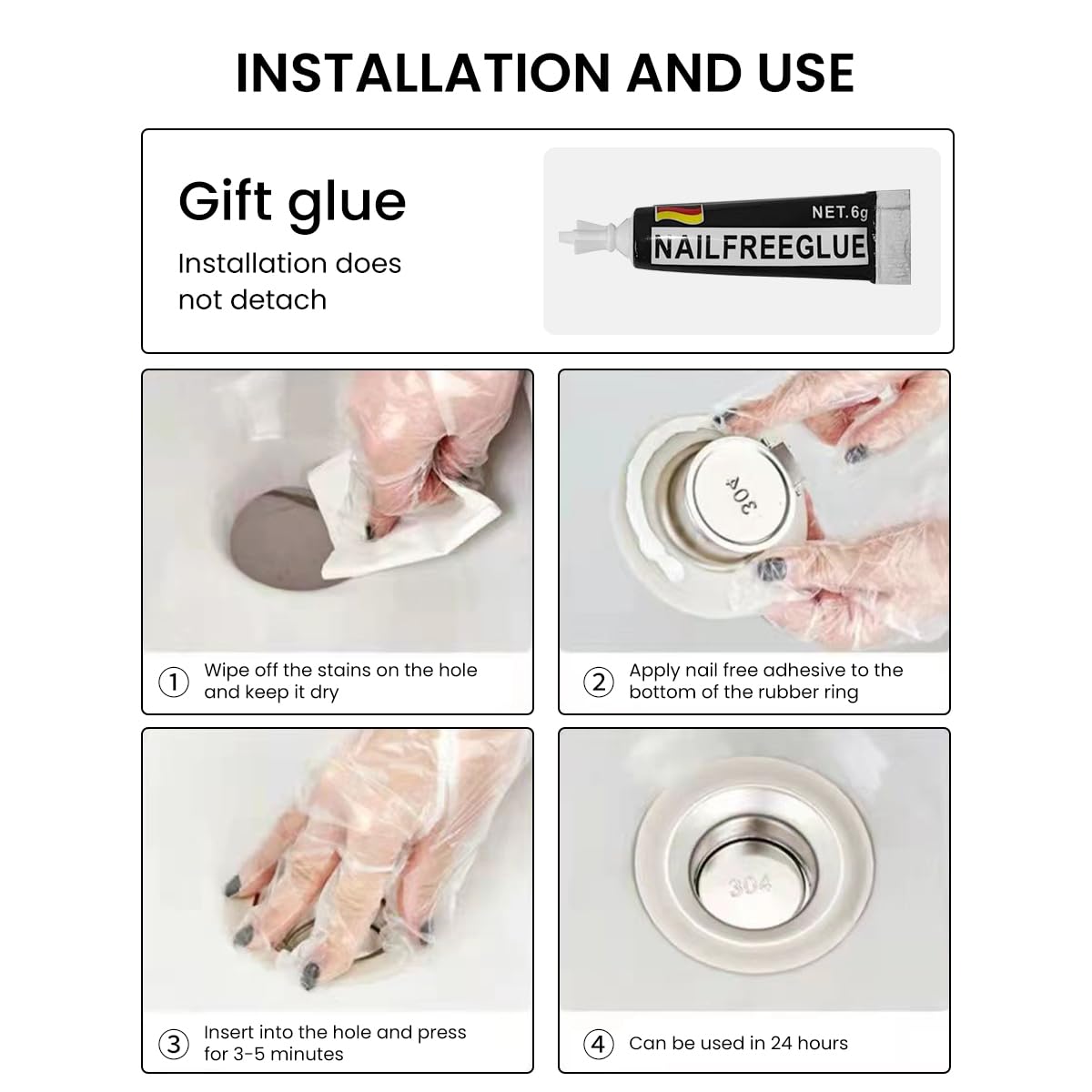 INSTALLATION AND USE

Gift glue

Installation does not detach

NET.6g
NAILFREEGLUE

304

①  Wipe off the stains on the hole and keep it dry

②  Apply nail free adhesive to the bottom of the rubber ring

③  Insert into the hole and press for 3-5 minutes

304

④  Can be used in 24 hours