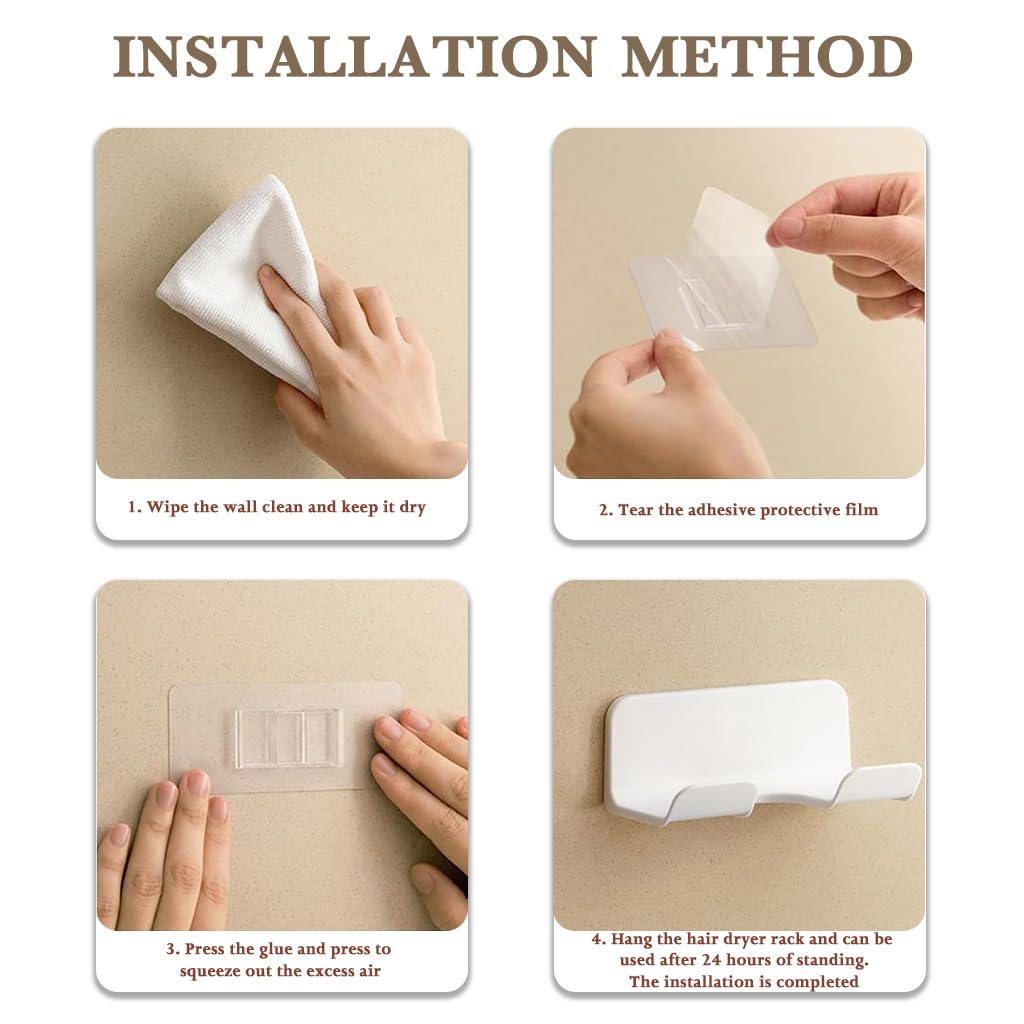 INSTALLATION METHOD

1. Wipe the wall clean and keep it dry

2. Tear the adhesive protective film

3. Press the glue and press to squeeze out the excess air

4. Hang the hair dryer rack and can be used after 24 hours of standing. The installation is completed