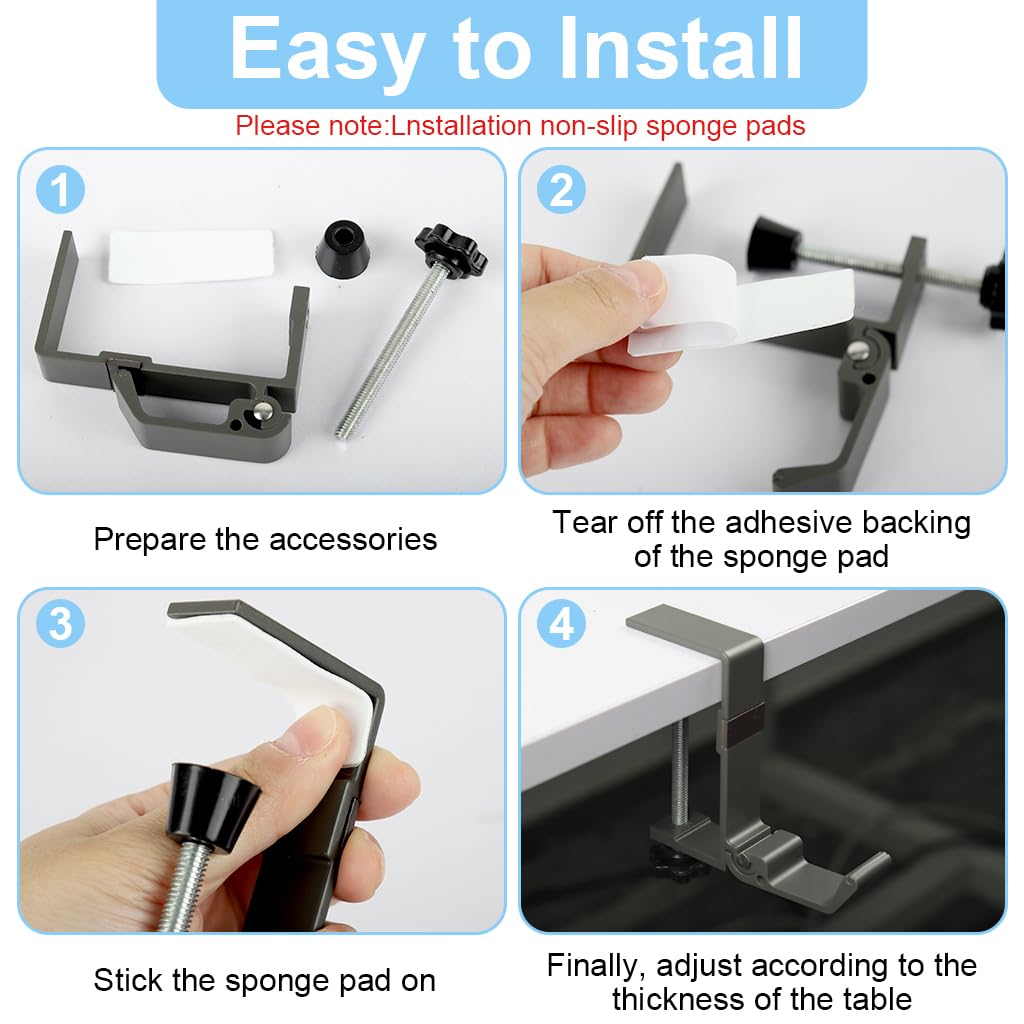 Easy to Install

Please note:Lnstallation non-slip sponge pads

1

Prepare the accessories

2

Tear off the adhesive backing of the sponge pad

3

Stick the sponge pad on

4

Finally, adjust according to the thickness of the table