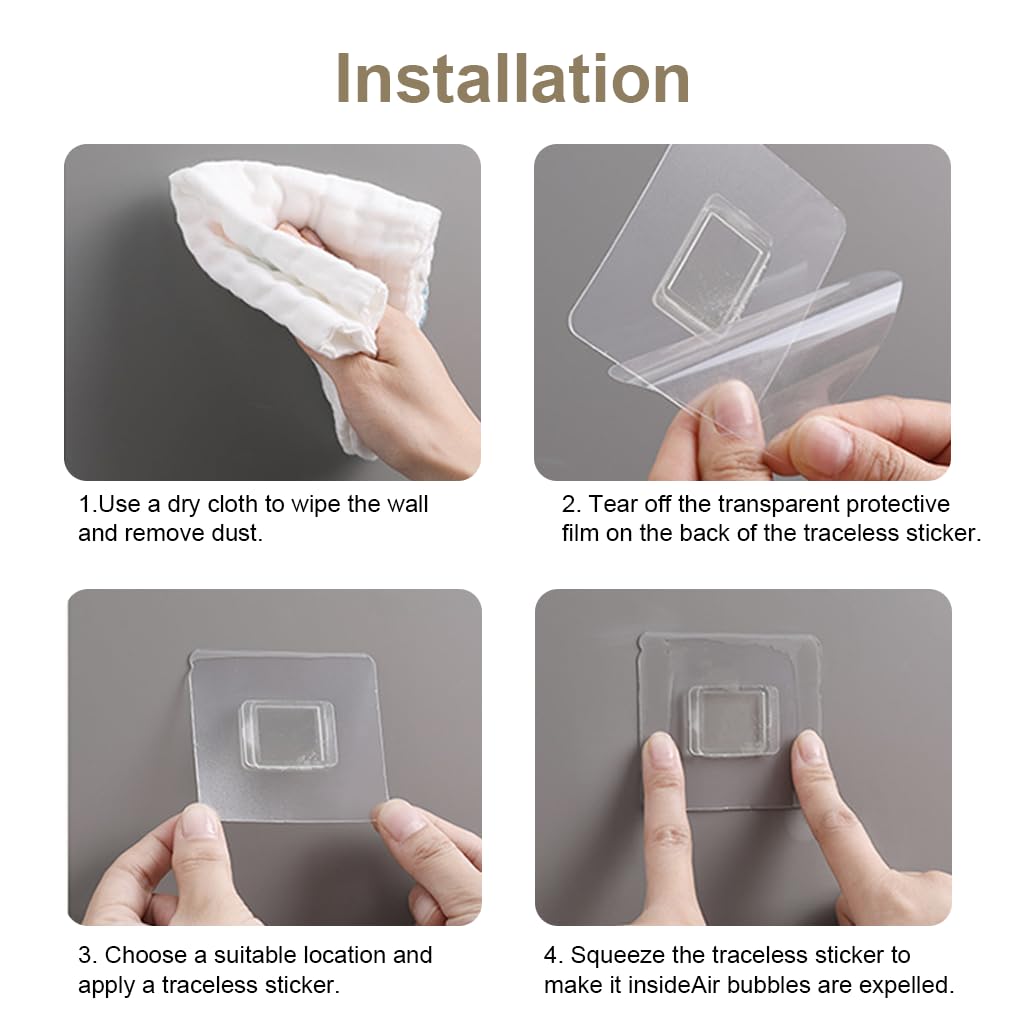 Installation

1.Use a dry cloth to wipe the wall and remove dust.

2. Tear off the transparent protective film on the back of the traceless sticker.

3. Choose a suitable location and apply a traceless sticker.

4. Squeeze the traceless sticker to make it insideAir bubbles are expelled.