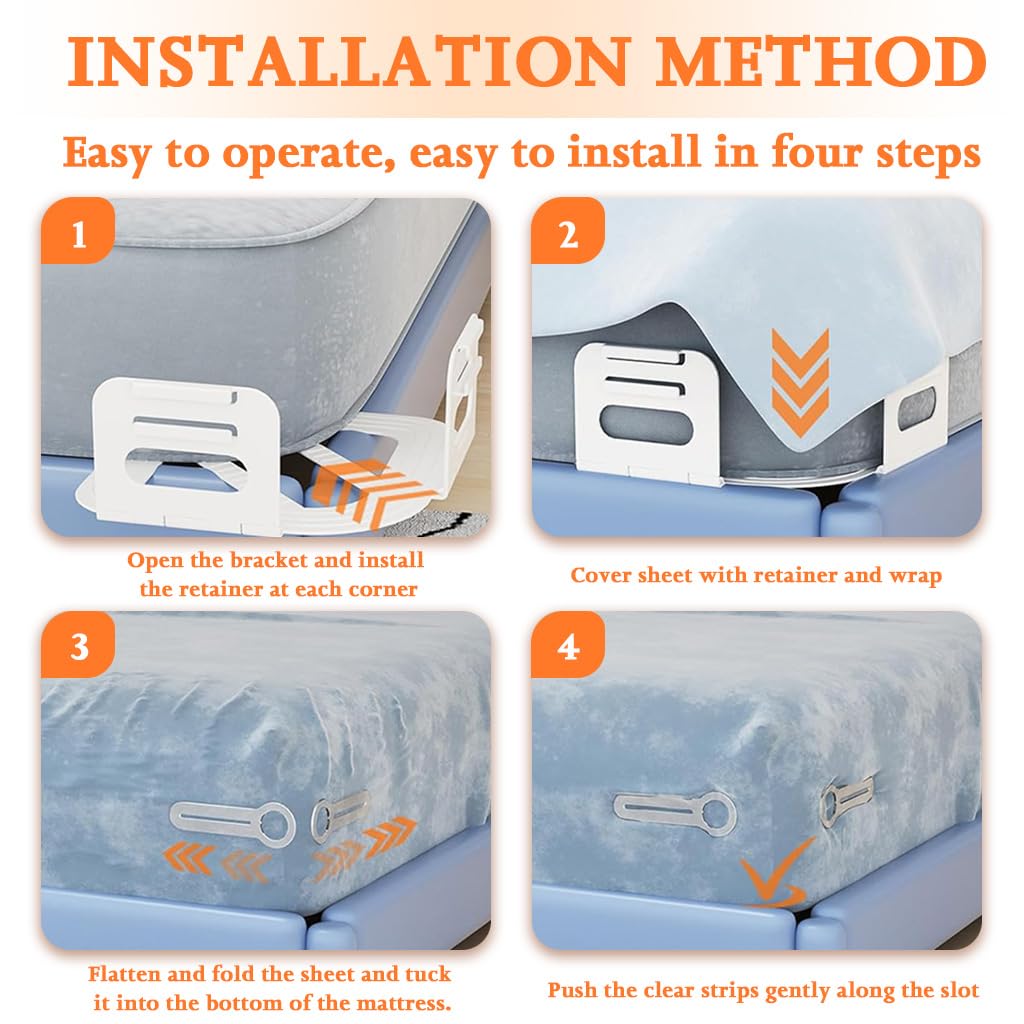 INSTALLATION METHOD

Easy to operate, easy to install in four steps

1

Open the bracket and install the retainer at each corner

2

Cover sheet with retainer and wrap

3

Flatten and fold the sheet and tuck it into the bottom of the mattress.

4

Push the clear strips gently along the slot