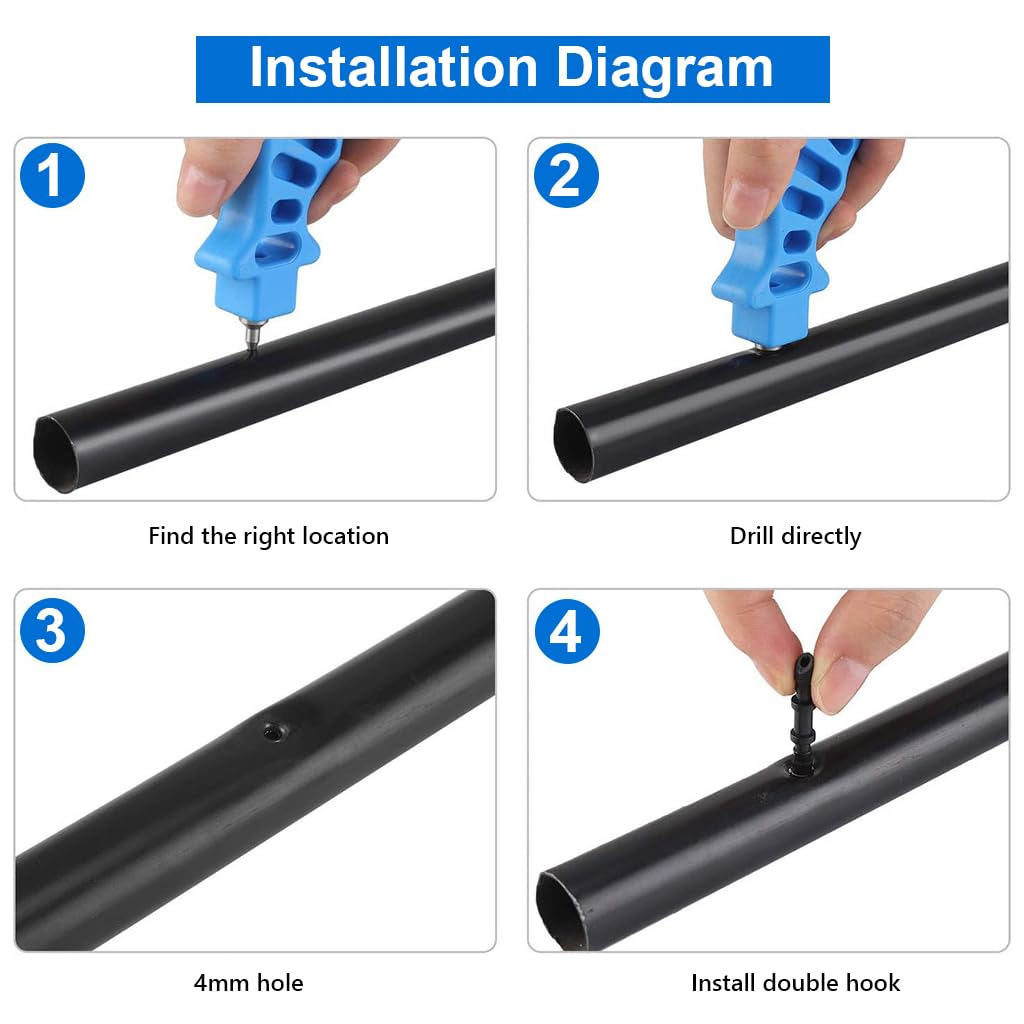 Installation Diagram

1

Find the right location

2

Drill directly

3

4mm hole

4

Install double hook