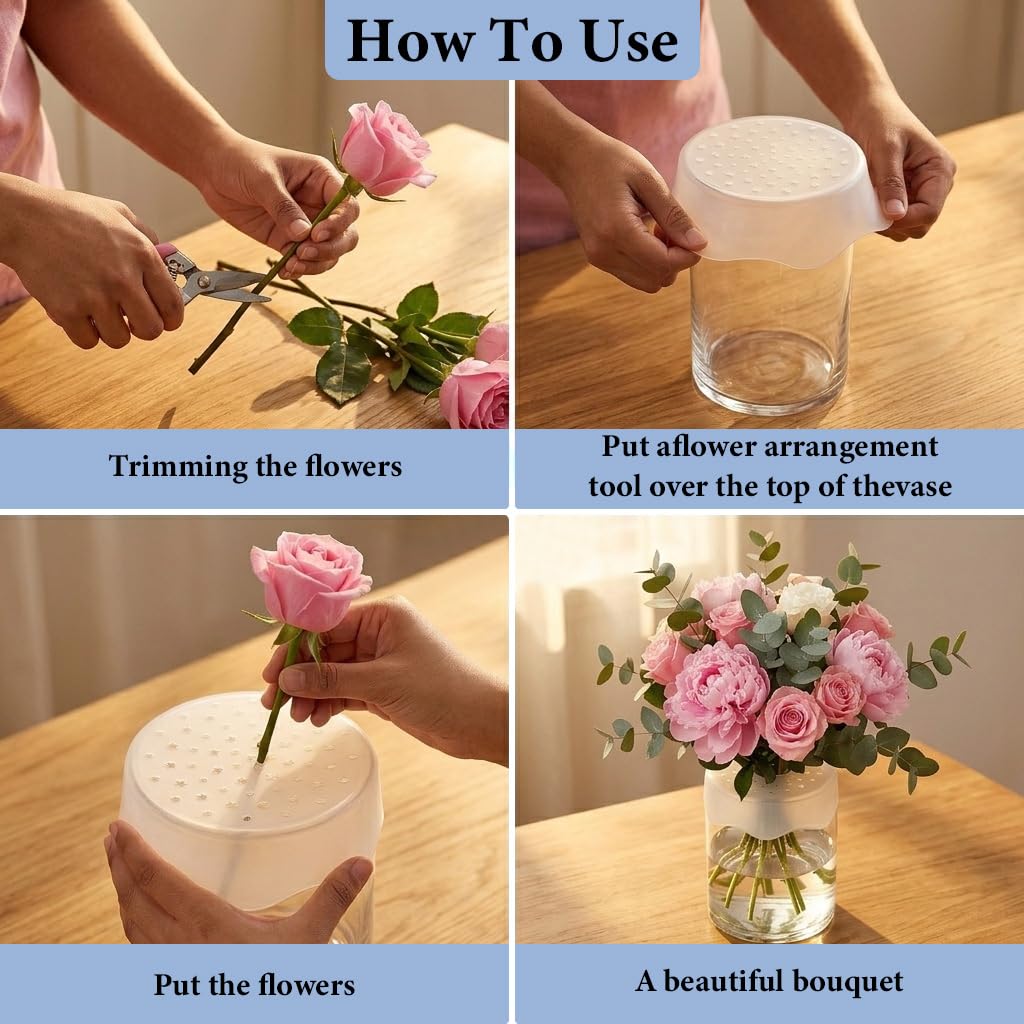 How To Use

Trimming the flowers

Put aflower arrangement tool over the top of thevase

Put the flowers

A beautiful bouquet