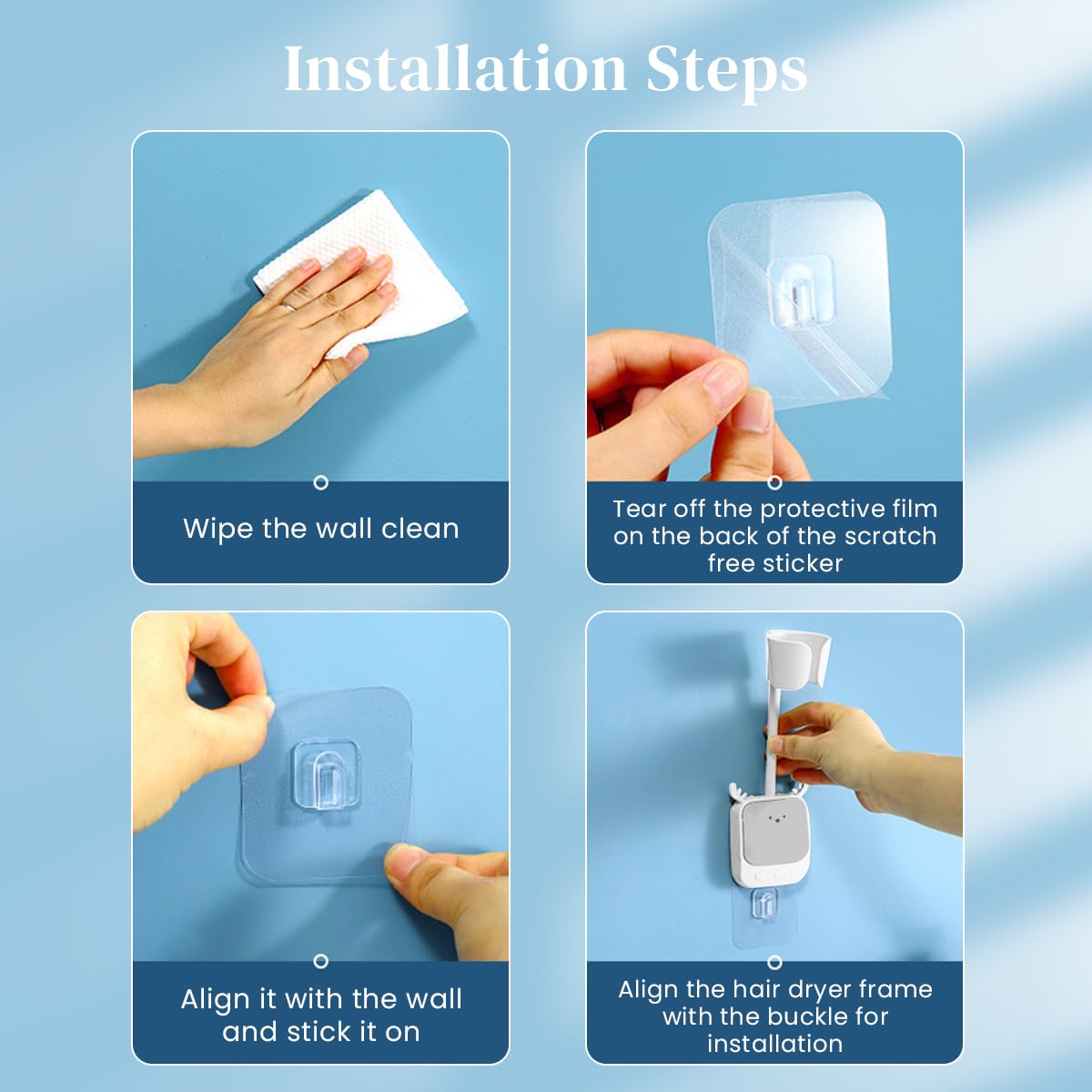 Installation Steps

Wipe the wall clean

Tear off the protective film on the back of the scratch free sticker

Align it with the wall and stick it on

Align the hair dryer frame with the buckle for installation