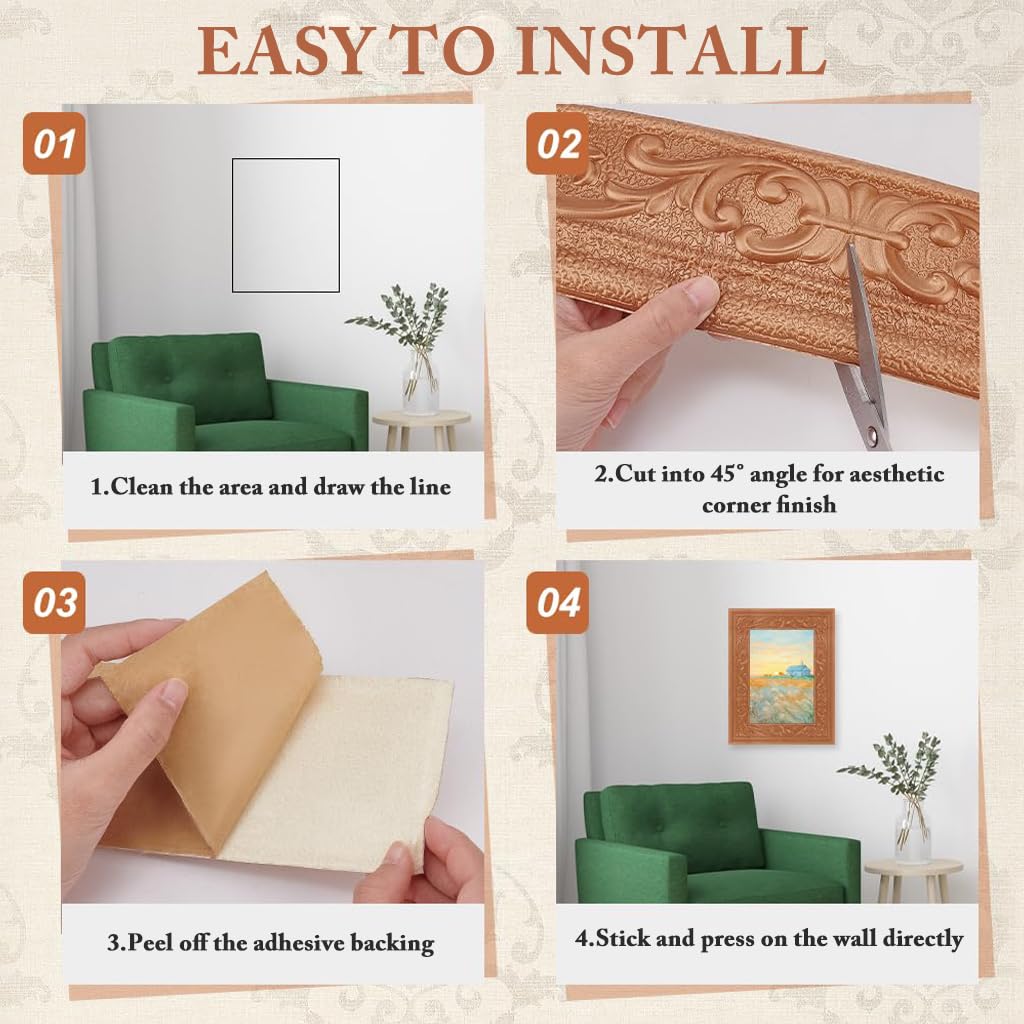 EASY TO INSTALL

01

1.Clean the area and draw the line

02

2.Cut into 45° angle for aesthetic corner finish

03

3.Peel off the adhesive backing

04

4.Stick and press on the wall directly