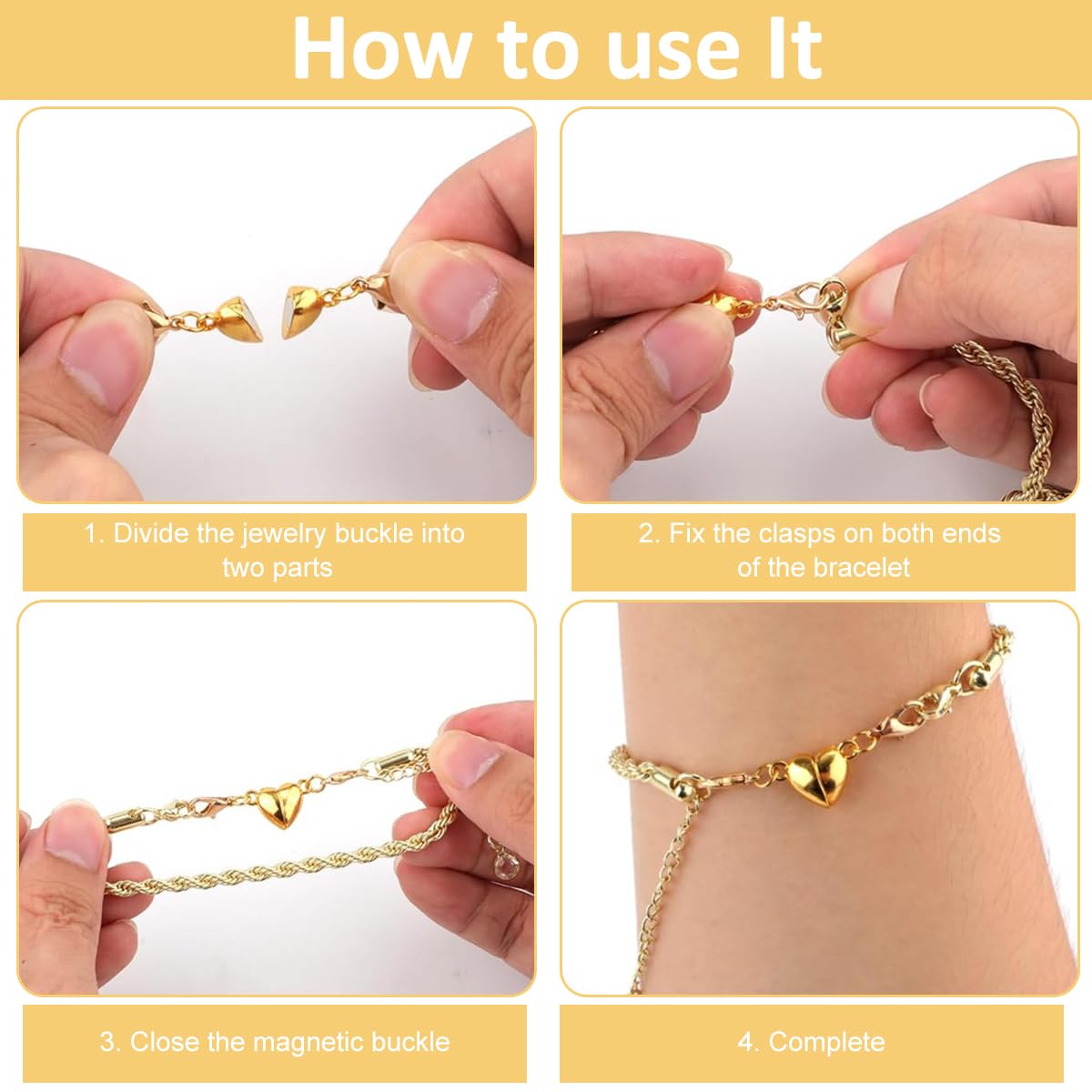 How to use It

1. Divide the jewelry buckle into two parts

2. Fix the clasps on both ends of the bracelet

3. Close the magnetic buckle

4. Complete